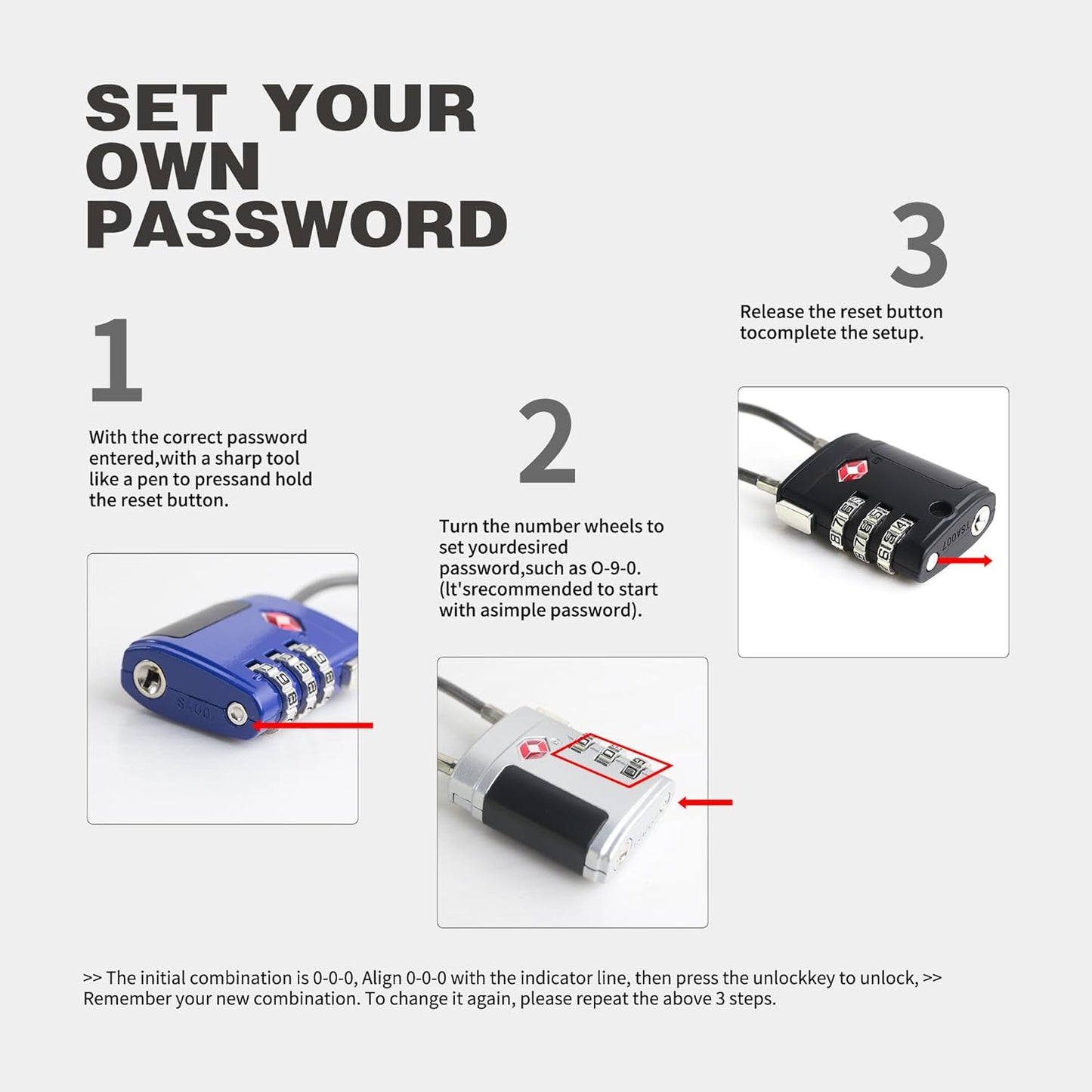 SET YOUR OWN PASSWORD

1

With the correct password entered,with a sharp tool like a pen to pressand hold the reset button.

2

Turn the number wheels to set yourdesired password,such as 0-9-0. (lt'srecommended to start with asimple password).

3

Release the reset button tocomplete the setup.

TSA007

>> The initial combination is 0-0-0, Align 0-0-0 with the indicator line, then press the unlockkey to unlock, >> Remember your new combination. To change it again, please repeat the above 3 steps.