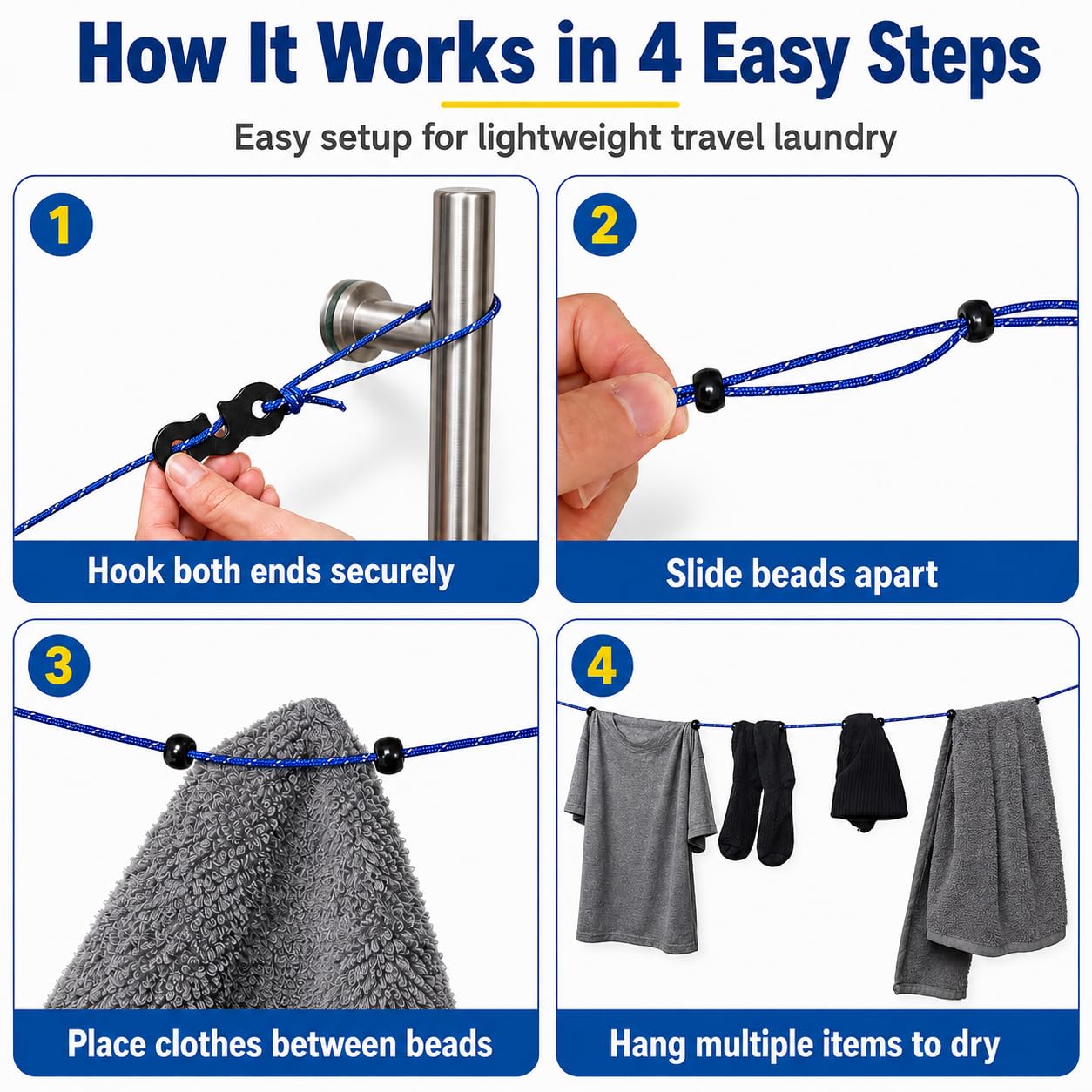 How It Works in 4 Easy Steps

Easy setup for lightweight travel laundry

1

Hook both ends securely

2

Slide beads apart

3

Place clothes between beads

4

Hang multiple items to dry