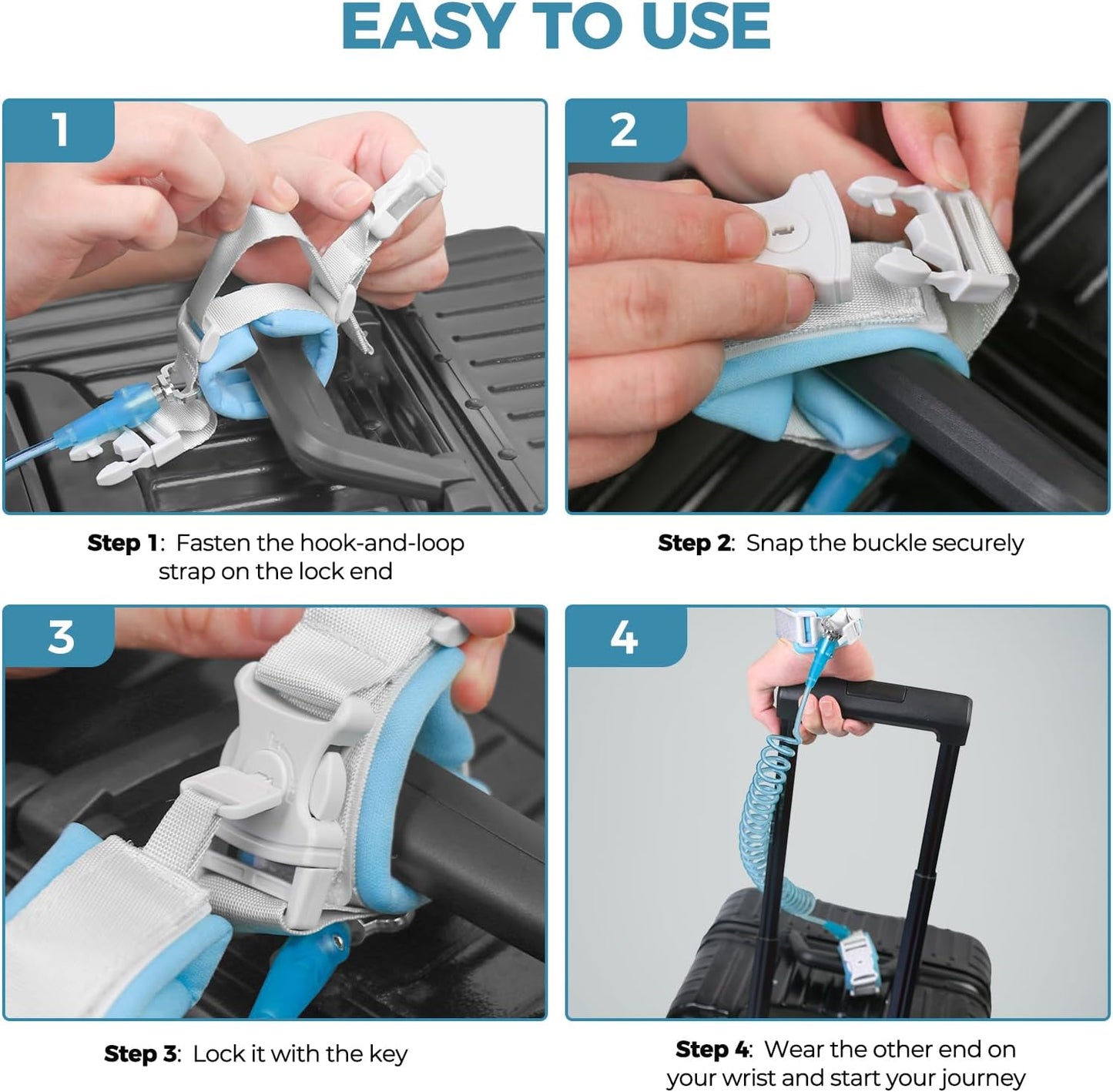 EASY TO USE

1

Step 1: Fasten the hook-and-loop strap on the lock end

2

Step 2: Snap the buckle securely

3

Step 3: Lock it with the key

4

Step 4: Wear the other end on your wrist and start your journey