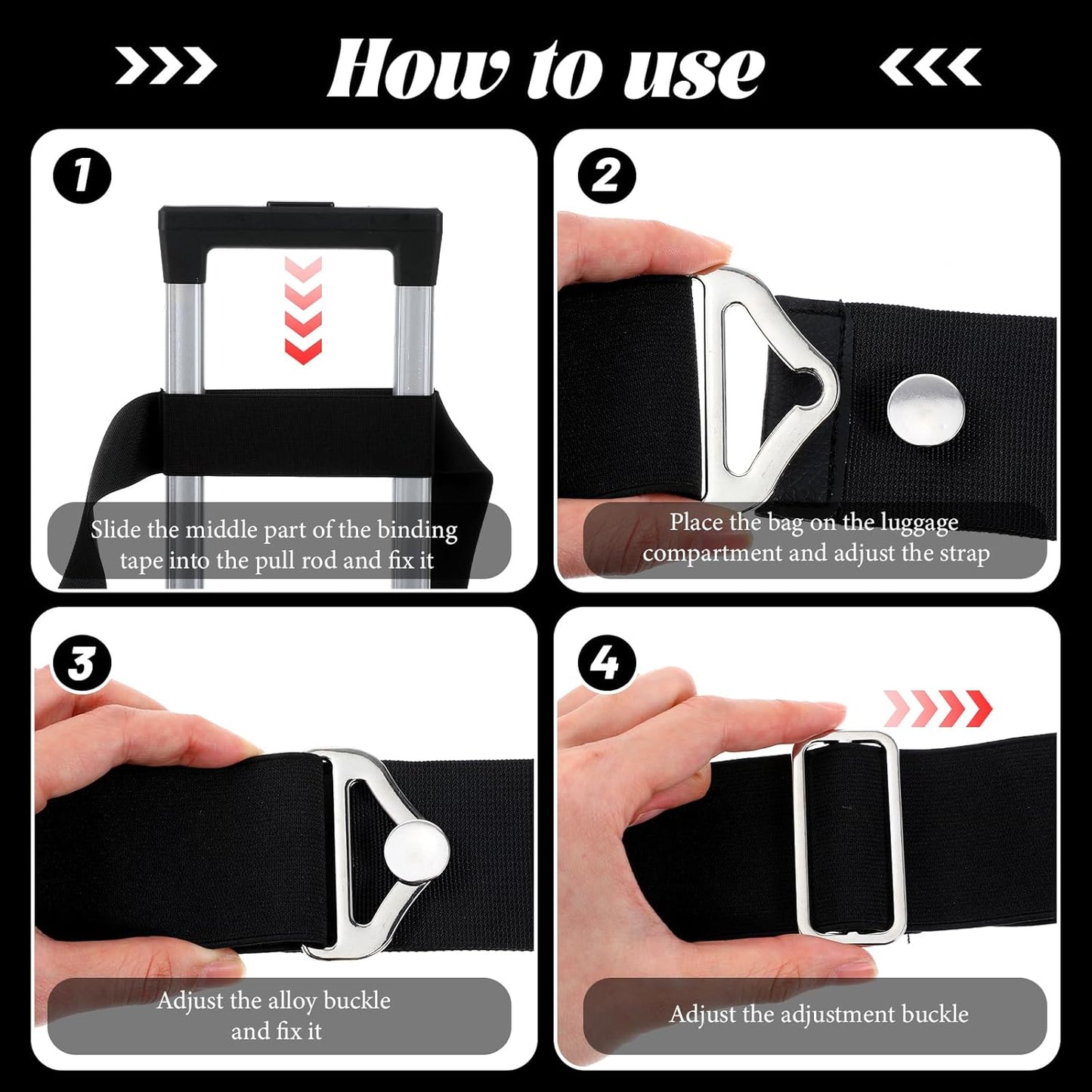 How to use

1

Slide the middle part of the binding tape into the pull rod and fix it

2

Place the bag on the luggage compartment and adjust the strap

3

Adjust the alloy buckle and fix it

4

Adjust the adjustment buckle