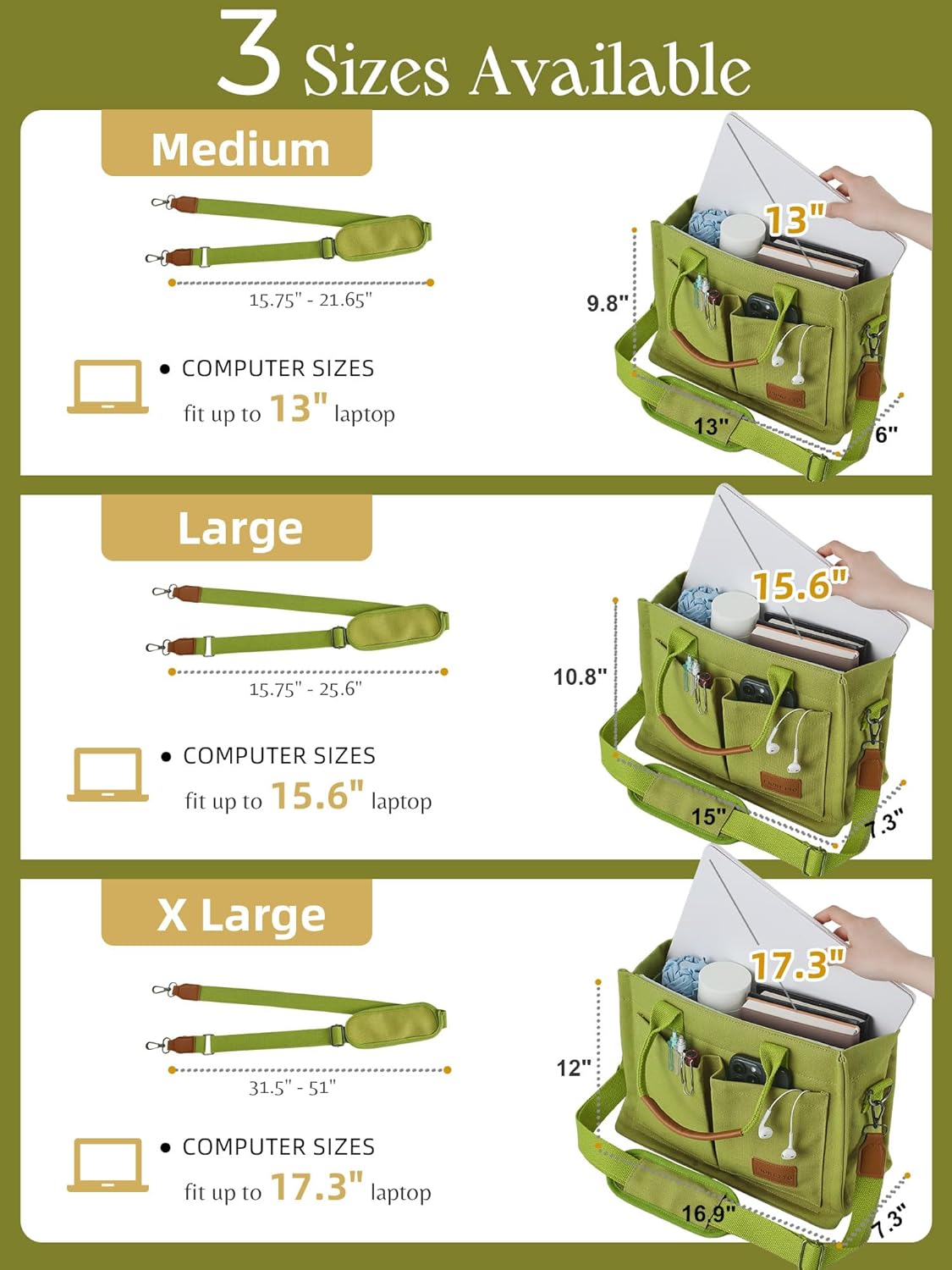 3 Sizes Available

Medium

15.75" - 21.65"

• COMPUTER SIZES
fit up to 13" laptop

13"
9.8"
13"
6"

Large

15.75" - 25.6"

• COMPUTER SIZES
fit up to 15.6" laptop

15.6"
10.8"
15"
7.3"

X Large

31.5" - 51"

• COMPUTER SIZES
fit up to 17.3" laptop

17.3"
12"
16.9"
7.3"