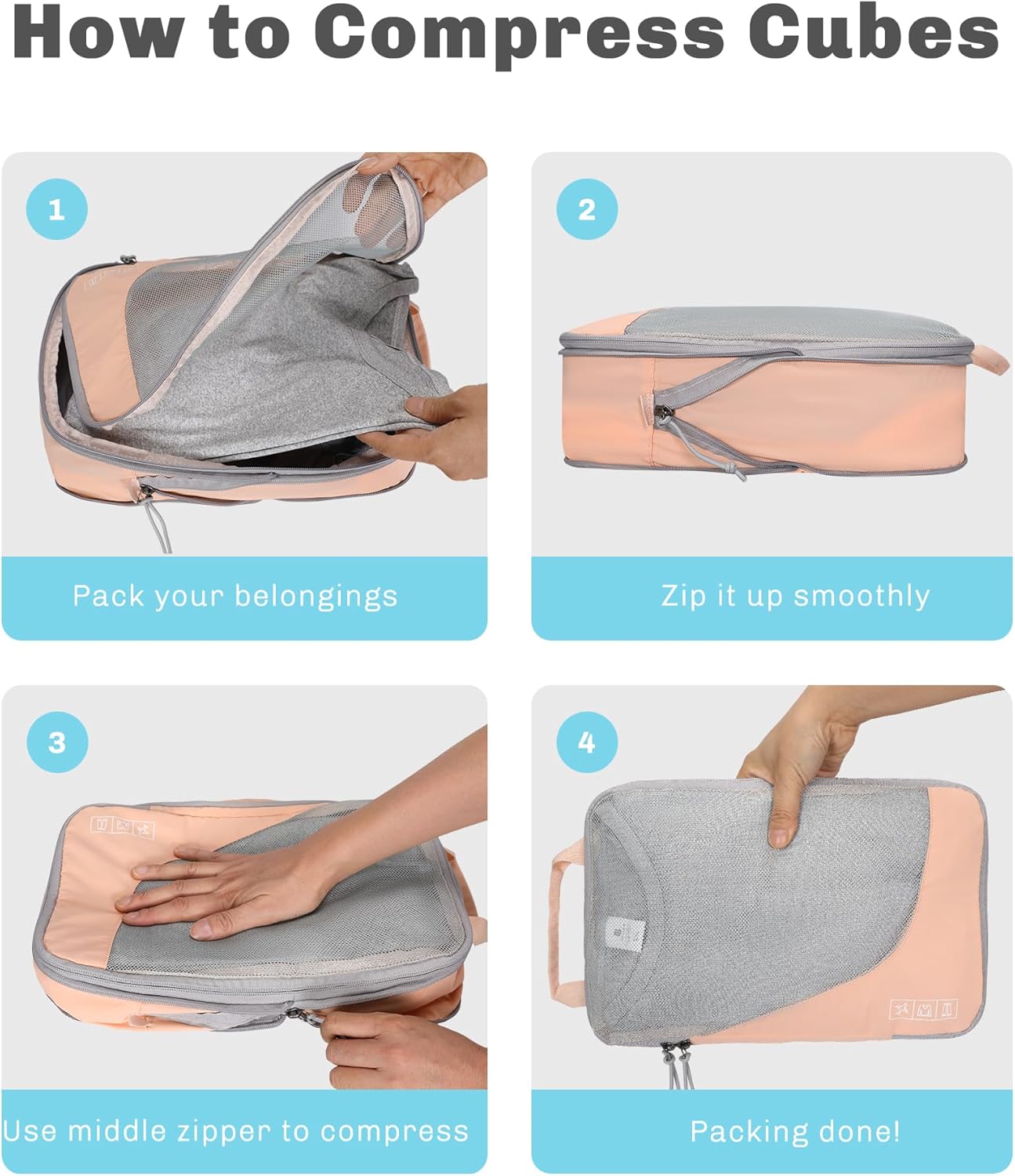 How to Compress Cubes

1

Pack your belongings

2

Zip it up smoothly

3

Use middle zipper to compress

4

Packing done!