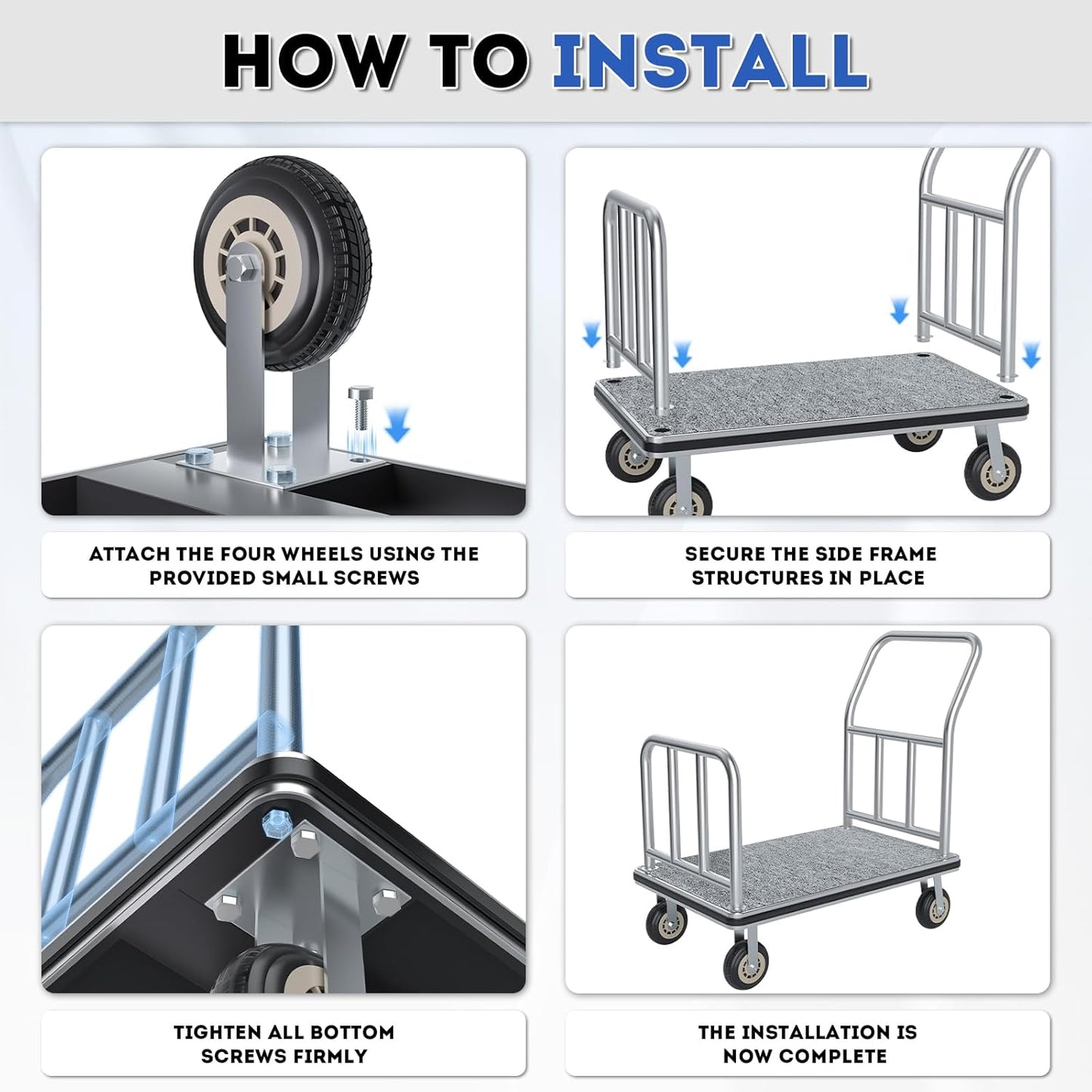 HOW TO INSTALL

ATTACH THE FOUR WHEELS USING THE PROVIDED SMALL SCREWS

SECURE THE SIDE FRAME STRUCTURES IN PLACE

TIGHTEN ALL BOTTOM SCREWS FIRMLY

THE INSTALLATION IS NOW COMPLETE