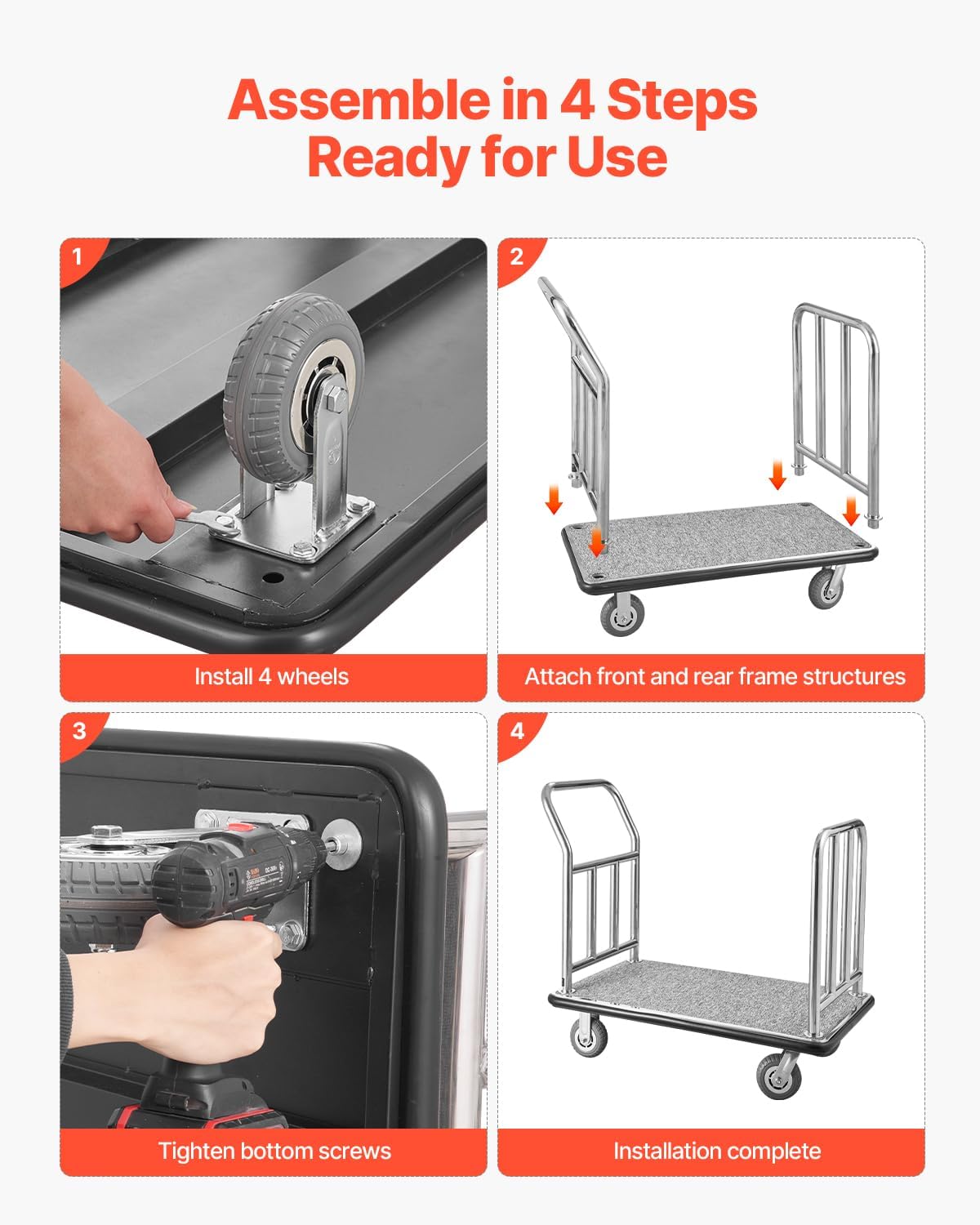 Assemble in 4 Steps
Ready for Use

1

Install 4 wheels

2

Attach front and rear frame structures

3

Tighten bottom screws

4

Installation complete