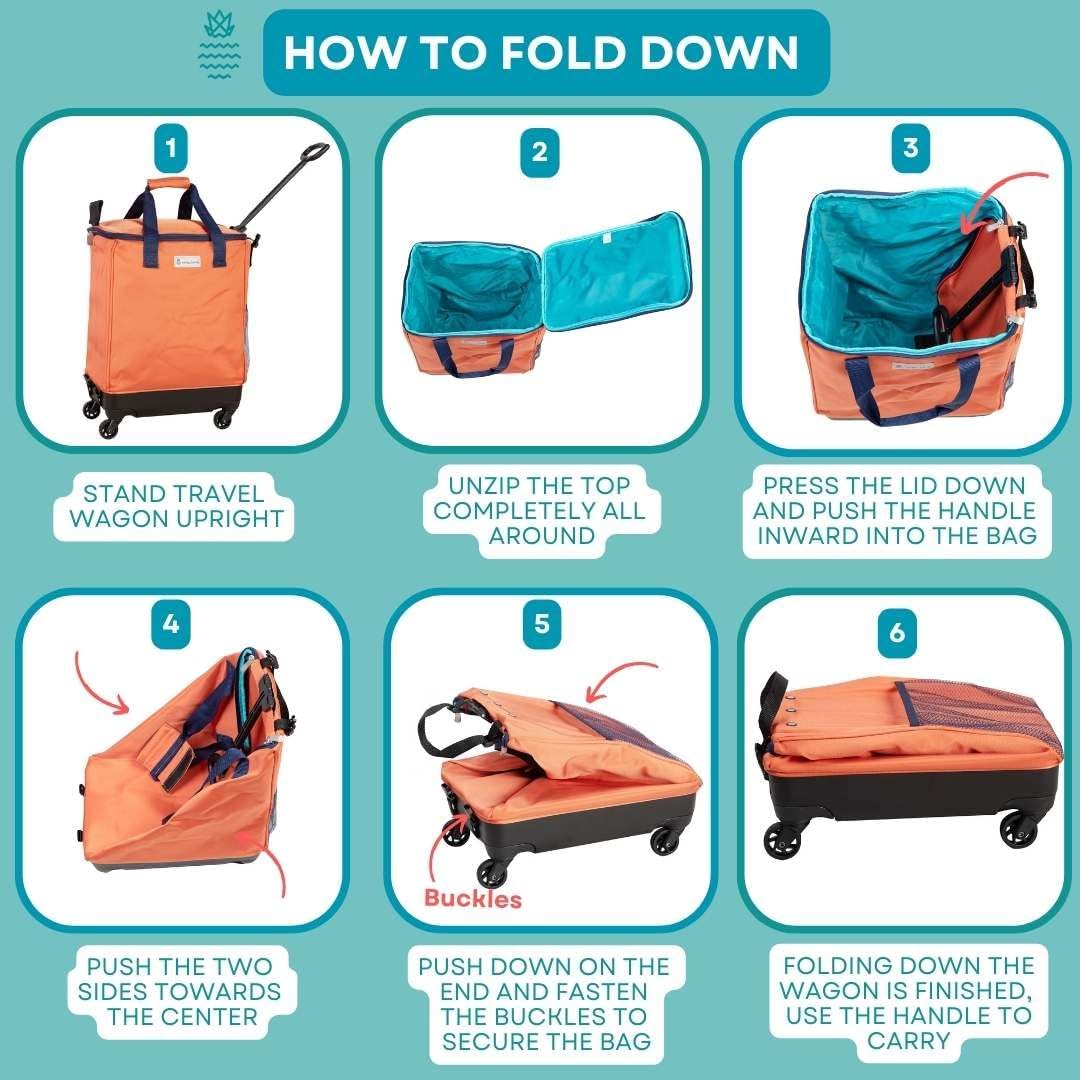 HOW TO FOLD DOWN

1

STAND TRAVEL WAGON UPRIGHT

2

UNZIP THE TOP COMPLETELY ALL AROUND

3

PRESS THE LID DOWN AND PUSH THE HANDLE INWARD INTO THE BAG

4

PUSH THE TWO SIDES TOWARDS THE CENTER

5

Buckles

PUSH DOWN ON THE END AND FASTEN THE BUCKLES TO SECURE THE BAG

6

FOLDING DOWN THE WAGON IS FINISHED, USE THE HANDLE TO CARRY