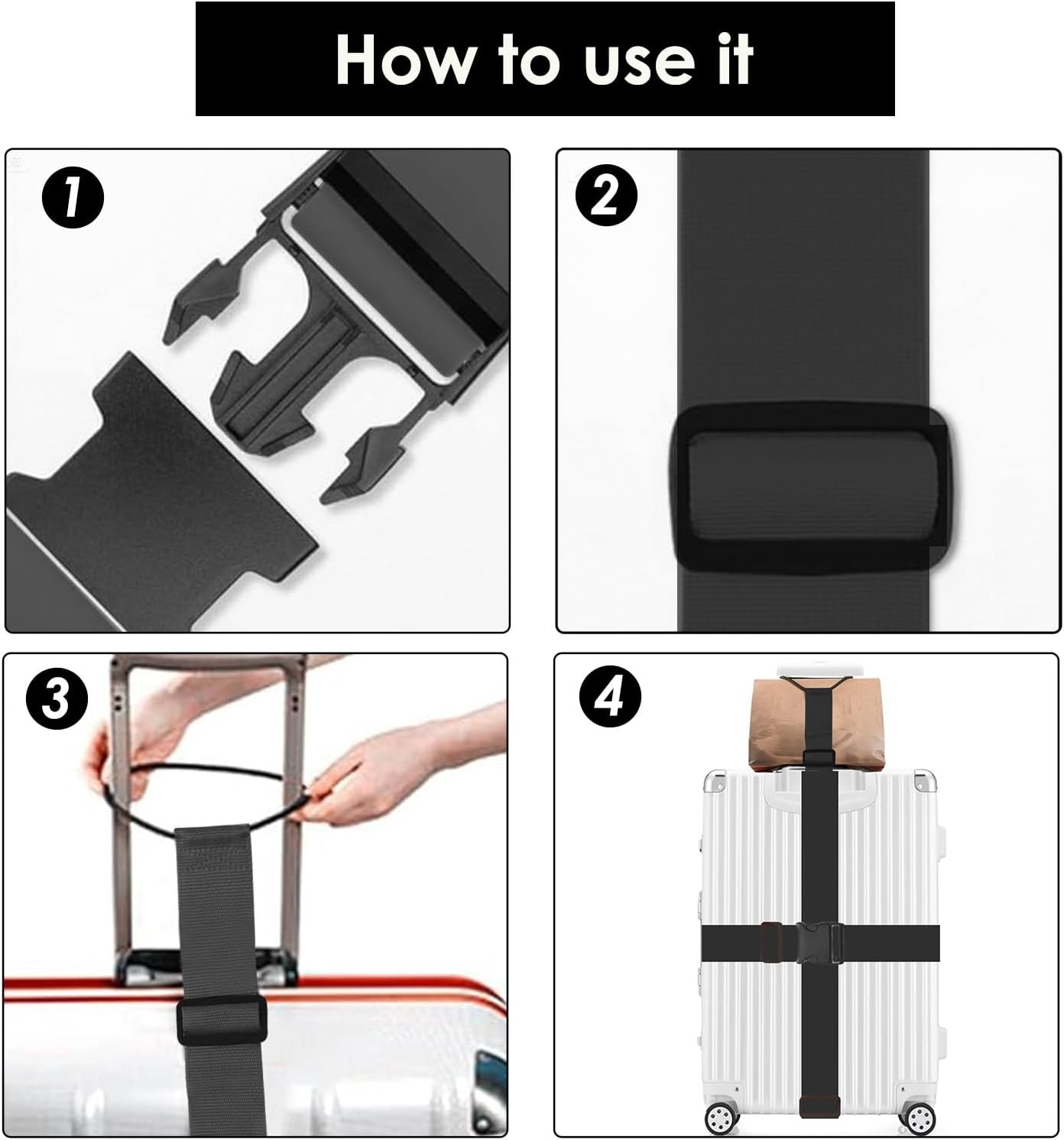 How to use it

1

2

3

4