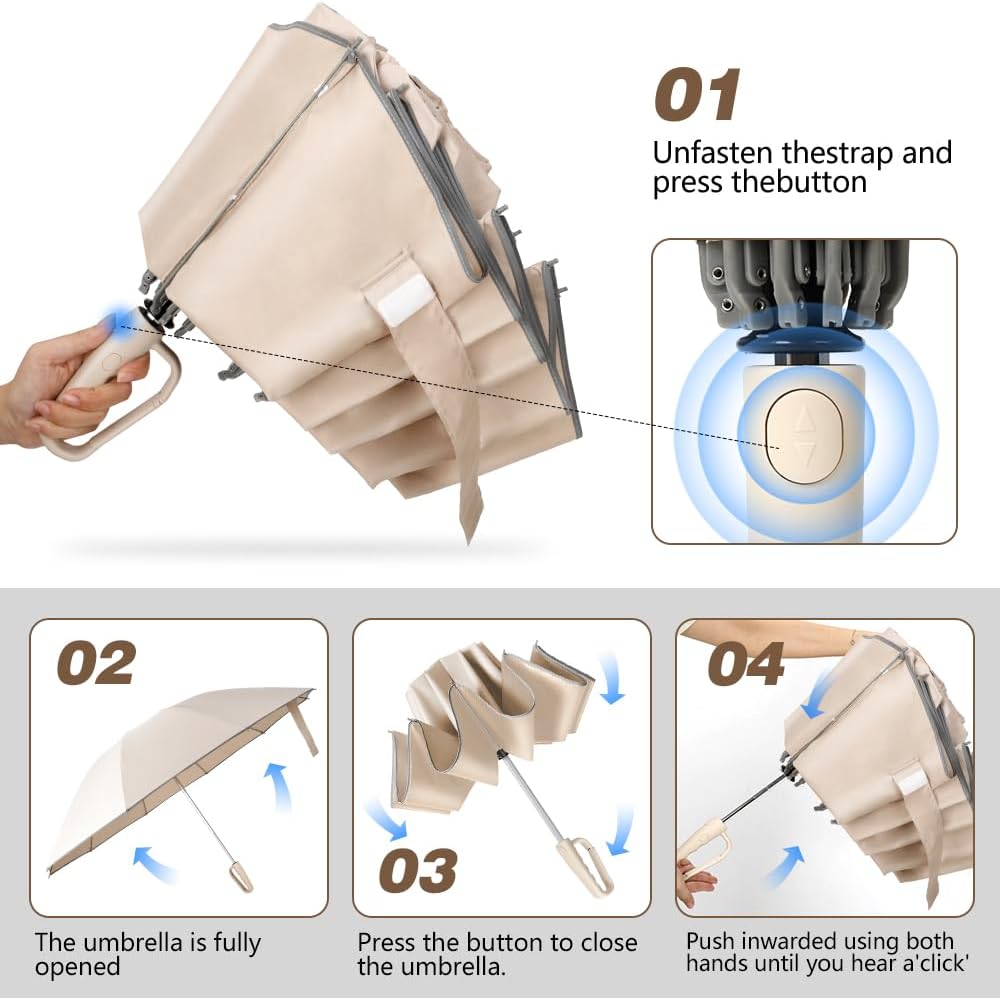 01

Unfasten thestrap and press thebutton

02

The umbrella is fully opened

03

Press the button to close the umbrella.

04

Push inwarded using both hands until you hear a'click'