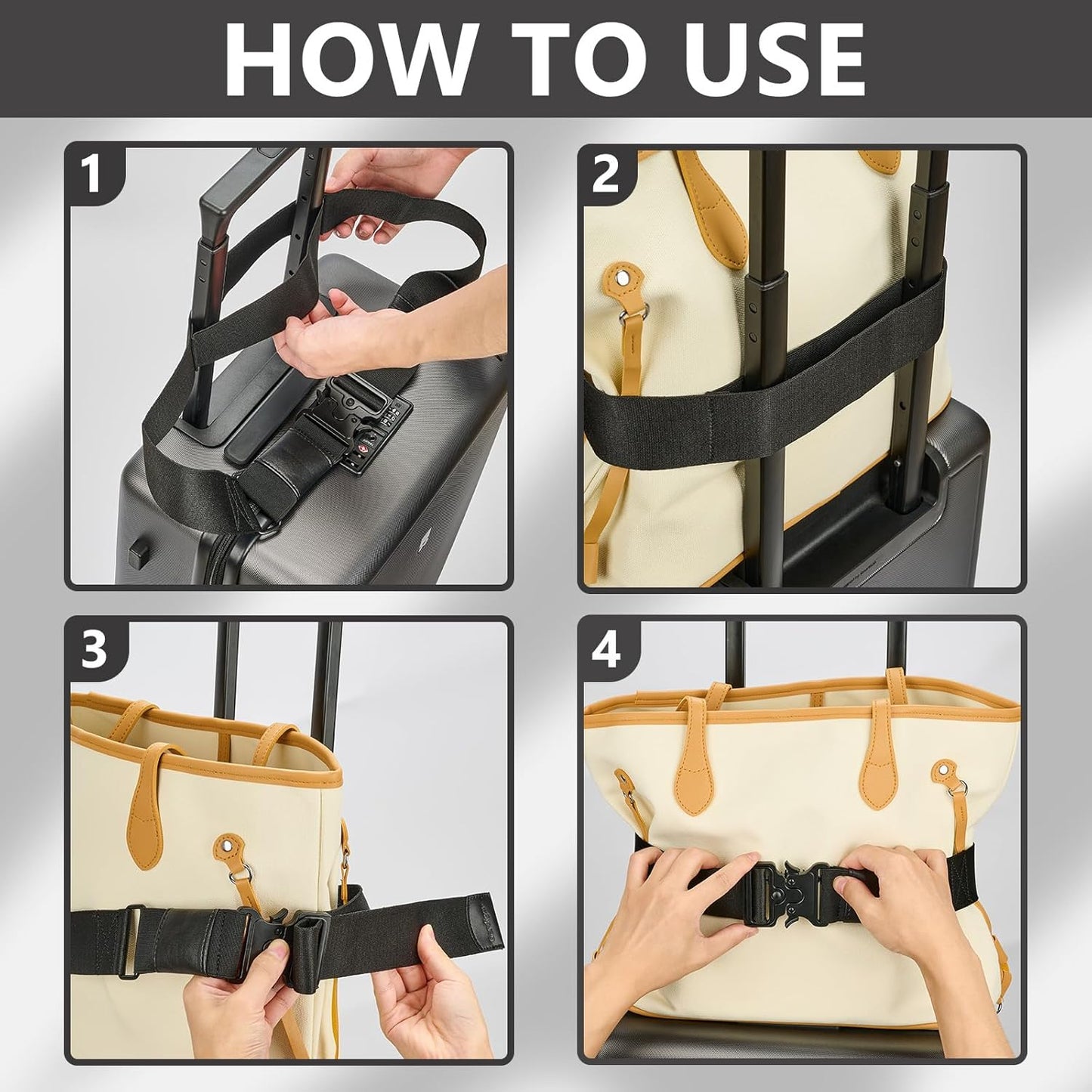 HOW TO USE

1

2

3

4