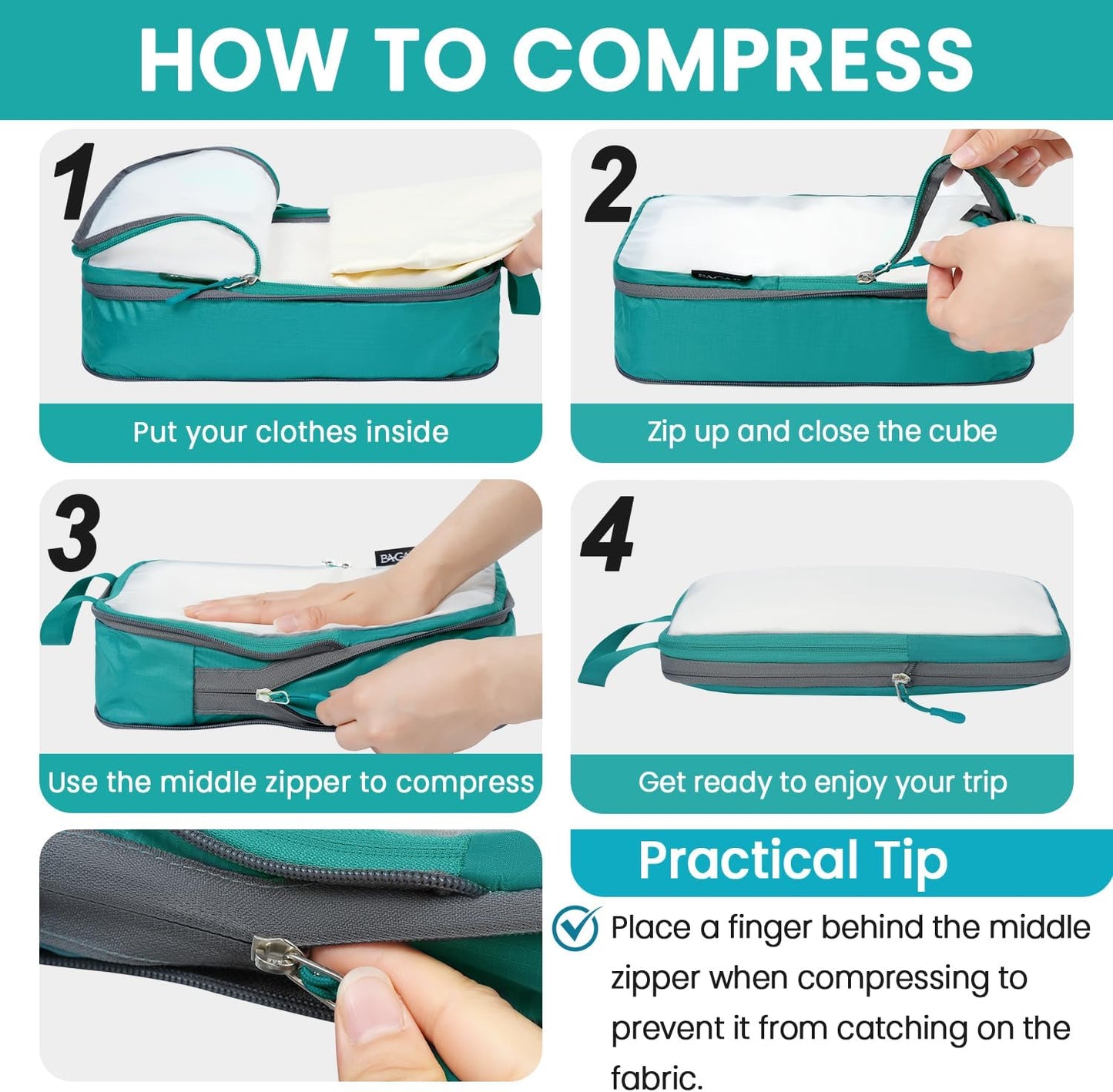 HOW TO COMPRESS

1

Put your clothes inside

2

Zip up and close the cube

3

Use the middle zipper to compress

4

Get ready to enjoy your trip

Practical Tip

Place a finger behind the middle zipper when compressing to prevent it from catching on the fabric.