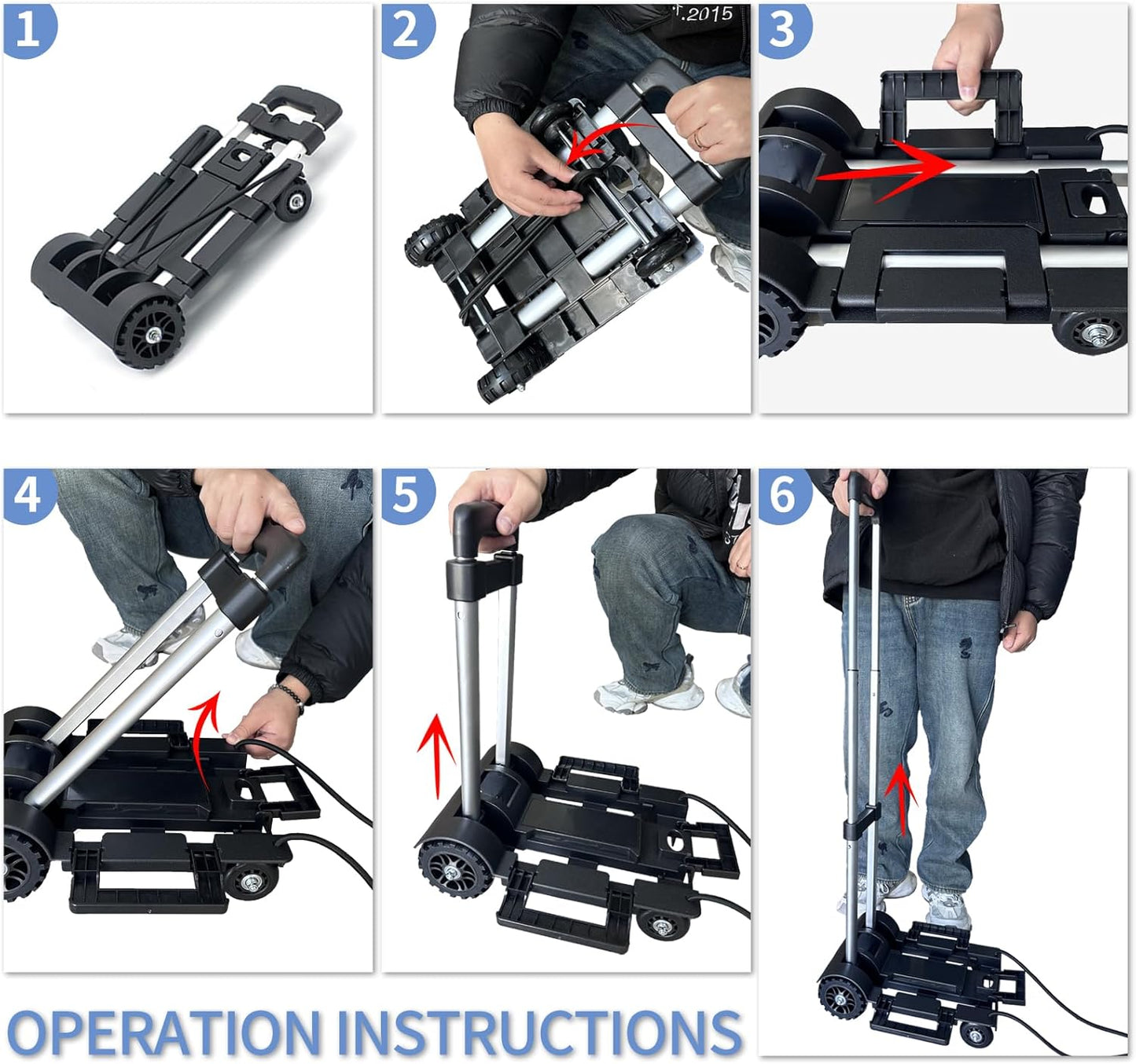 1

2

.2015

3

4

5

6

OPERATION INSTRUCTIONS