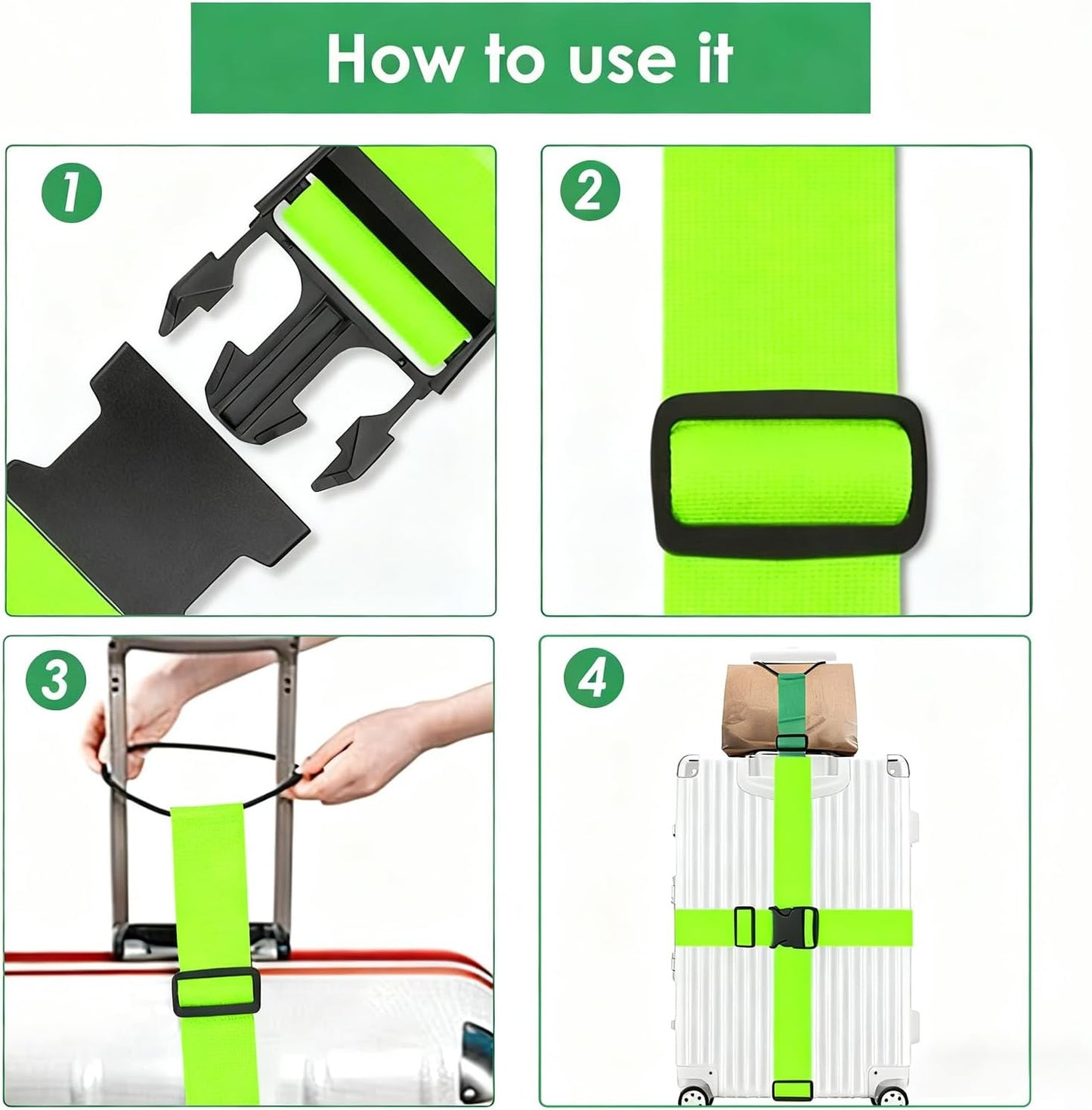 How to use it

1

2

3

4