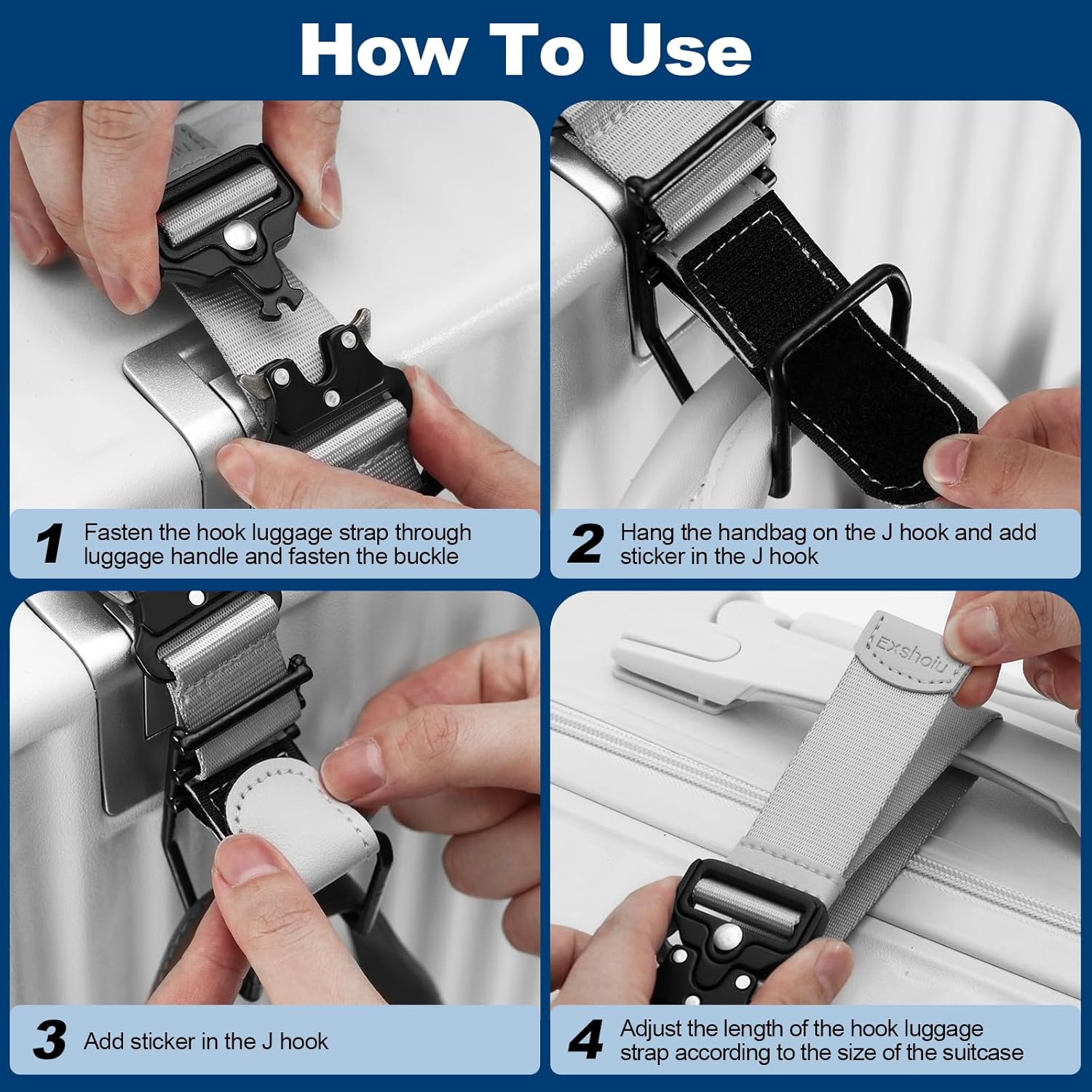 How To Use

1 Fasten the hook luggage strap through luggage handle and fasten the buckle

2 Hang the handbag on the J hook and add sticker in the J hook

3 Add sticker in the J hook

Exshoiu

4 Adjust the length of the hook luggage strap according to the size of the suitcase