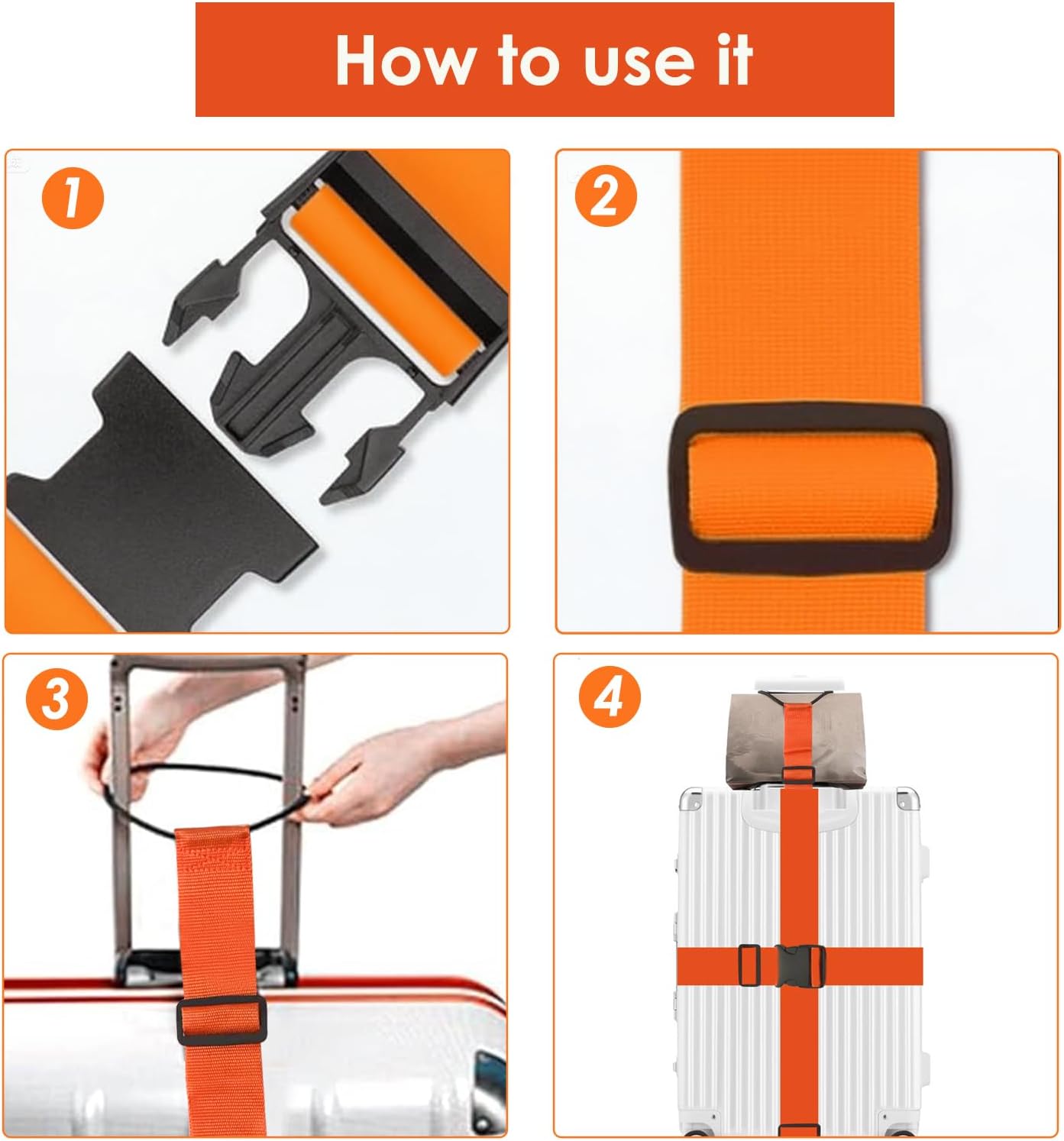 How to use it

1

2

3

4