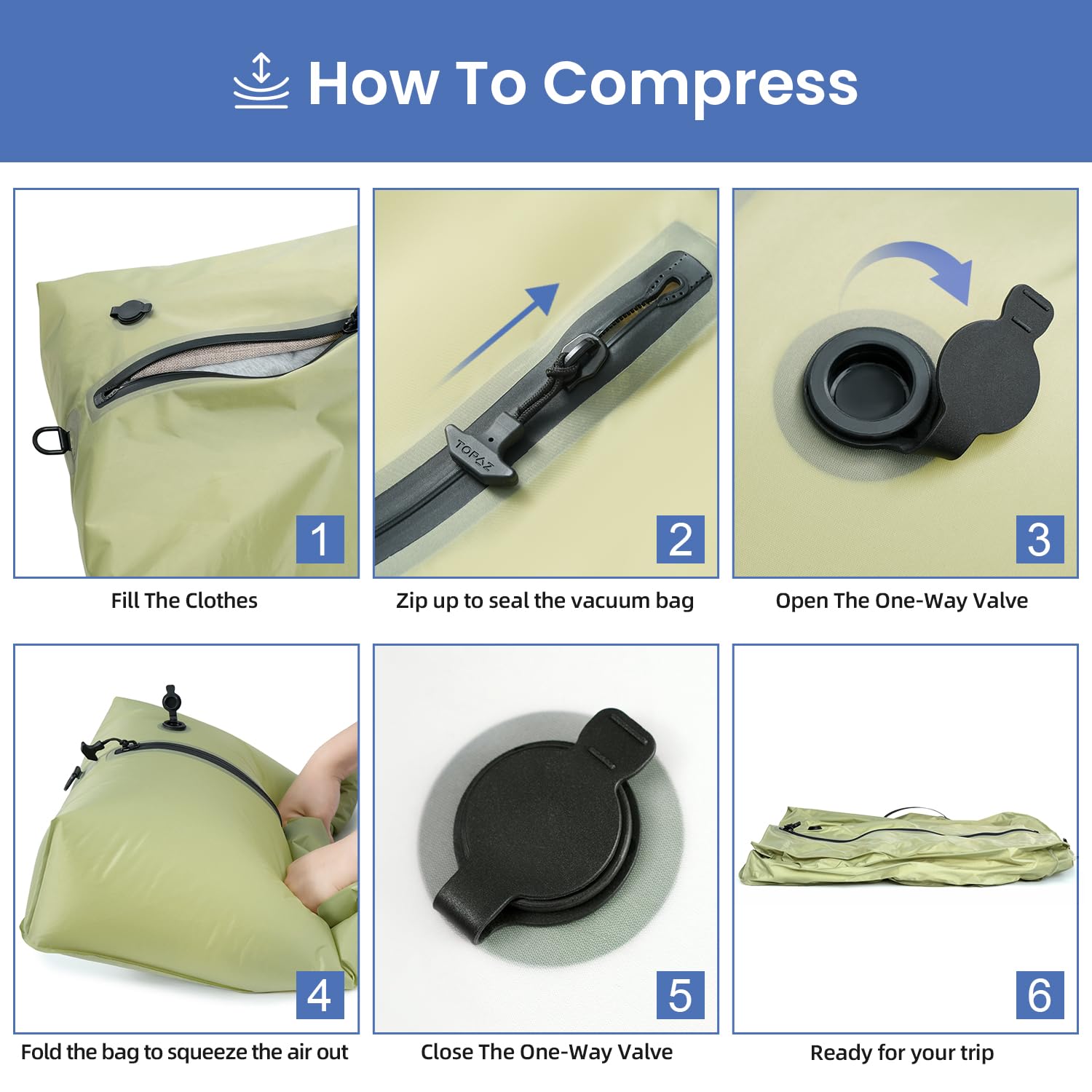 How To Compress

1
Fill The Clothes

TOPAZ
2
Zip up to seal the vacuum bag

3
Open The One-Way Valve

4
Fold the bag to squeeze the air out

5
Close The One-Way Valve

6
Ready for your trip