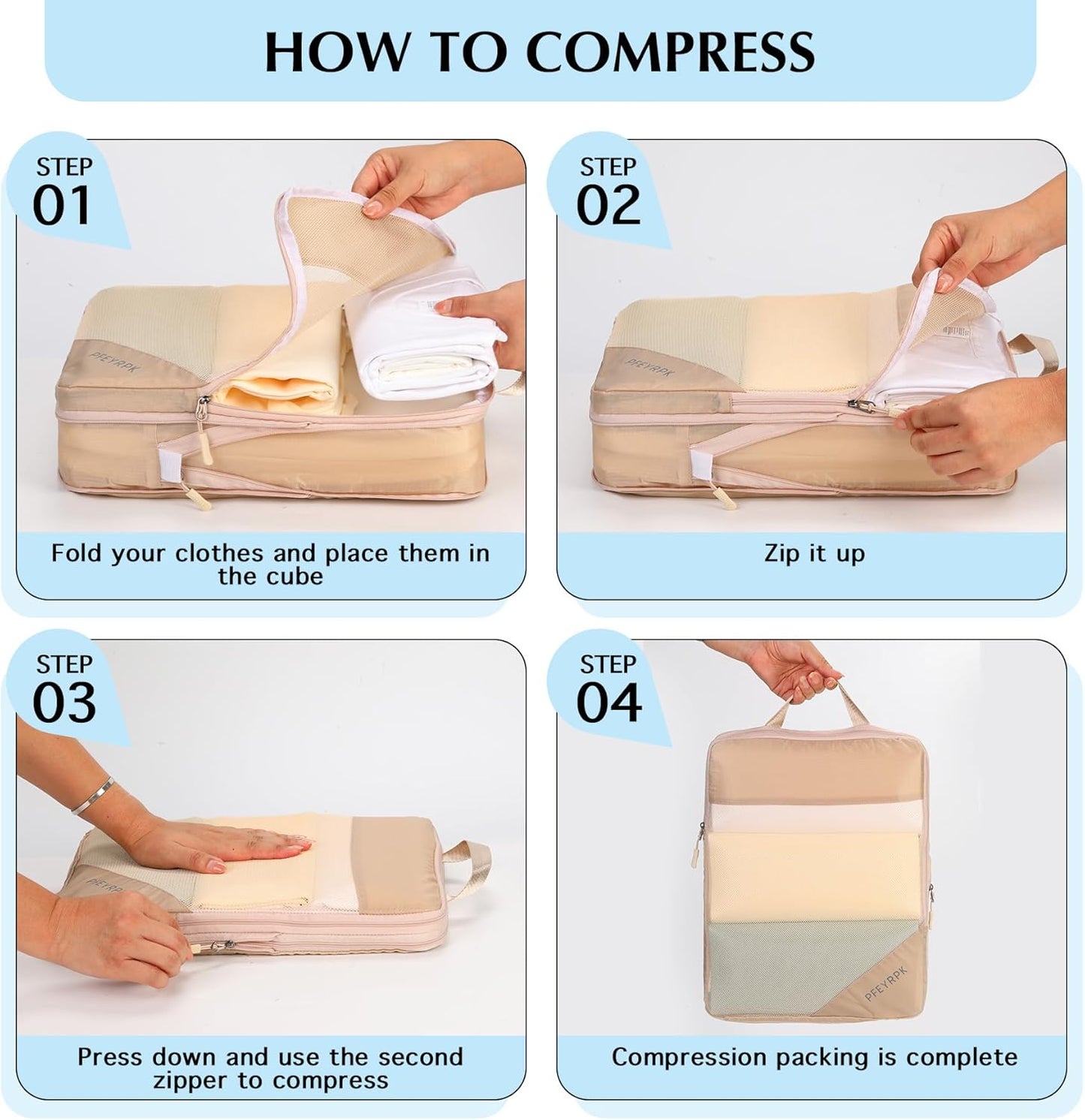 HOW TO COMPRESS

STEP 01

PFEYRPK

Fold your clothes and place them in the cube

STEP 02

PFEYRPK

Zip it up

STEP 03

PFEYRPK

Press down and use the second zipper to compress

STEP 04

PFEYRPK

Compression packing is complete