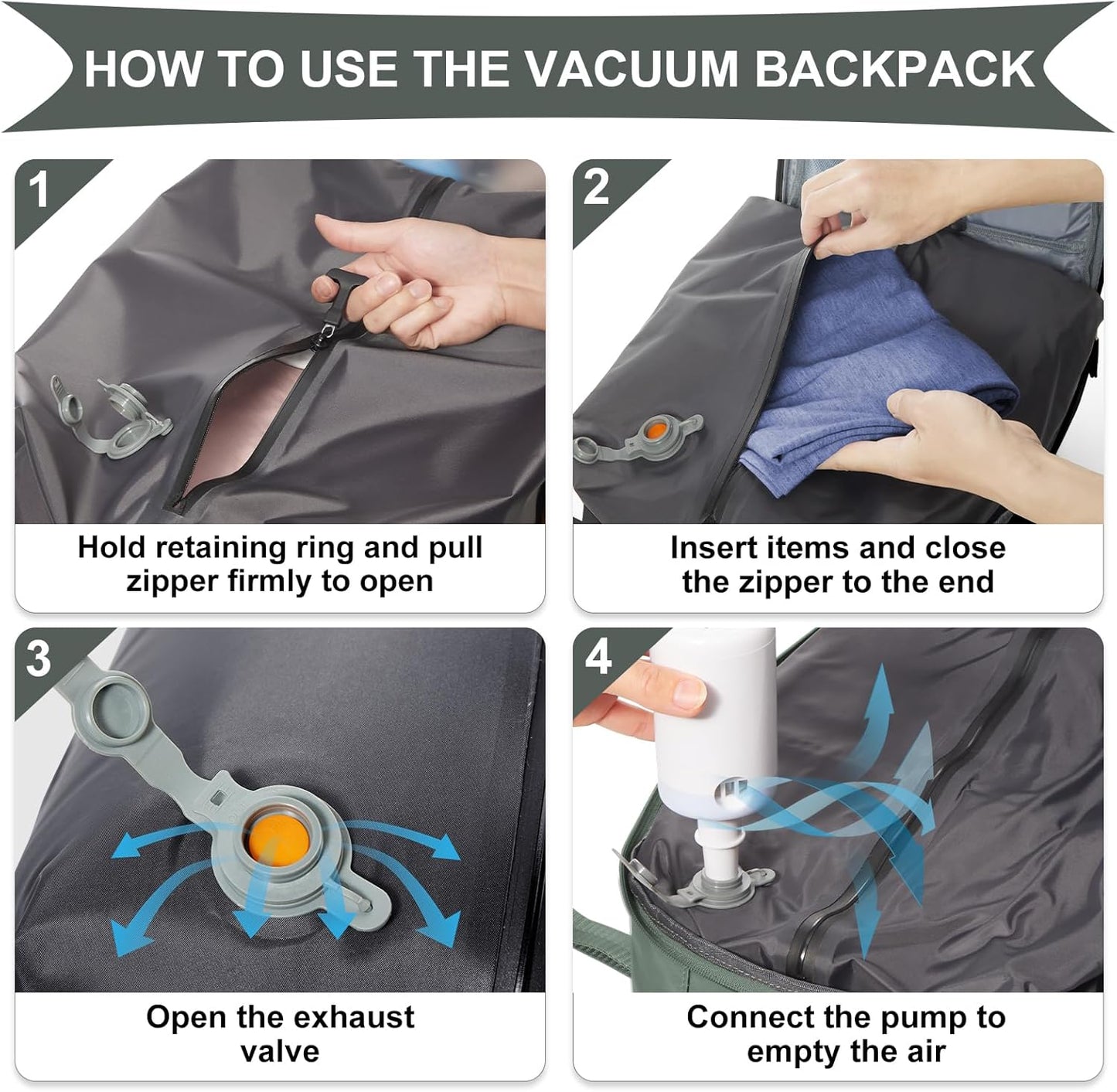 HOW TO USE THE VACUUM BACKPACK

1

Hold retaining ring and pull zipper firmly to open

2

Insert items and close the zipper to the end

3

Open the exhaust valve

4

Connect the pump to empty the air