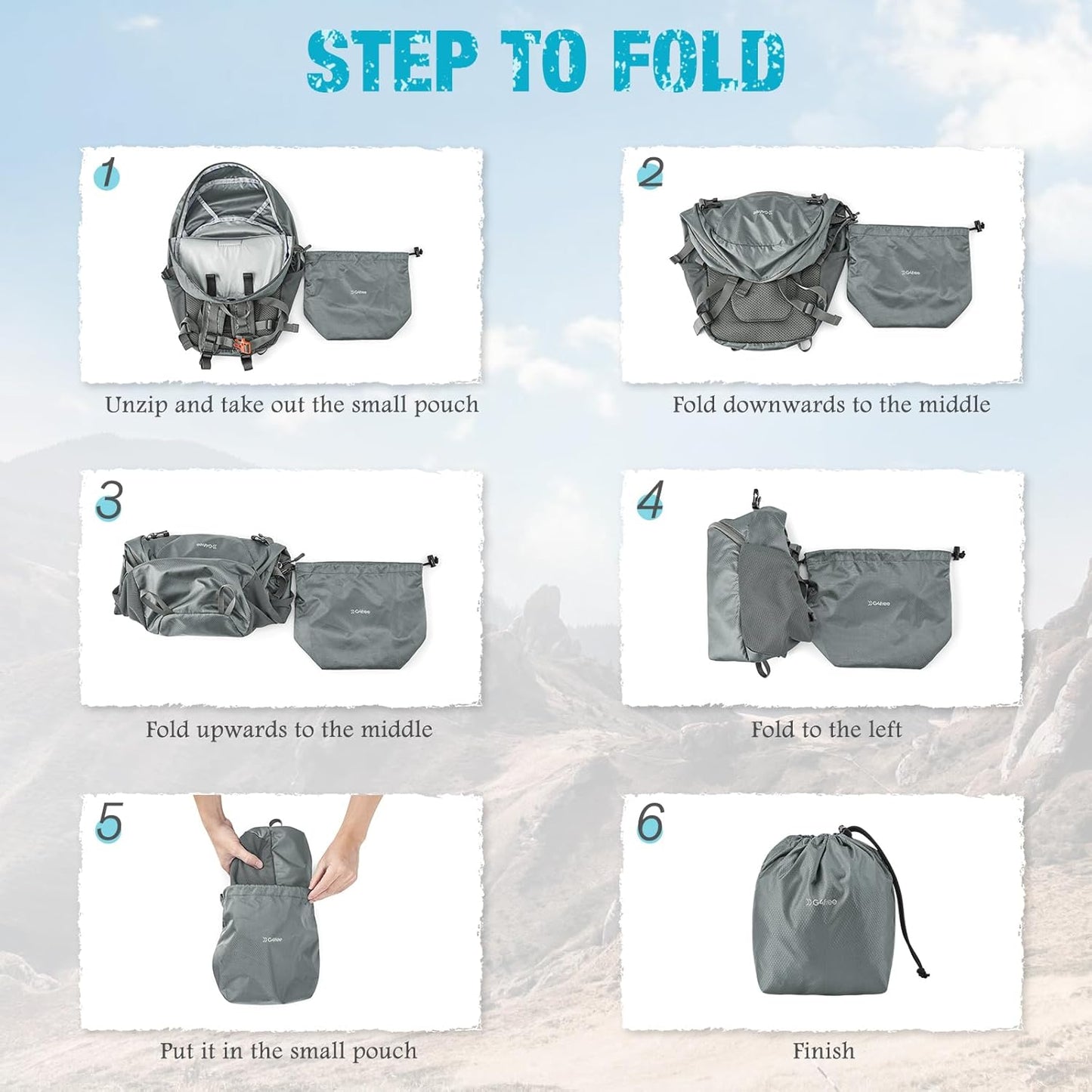 STEP TO FOLD

1

G4free

Unzip and take out the small pouch

2

G4free

G4free

Fold downwards to the middle

3

G4free

G4free

Fold upwards to the middle

4

G4free

Fold to the left

5

G4free

Put it in the small pouch

6

G4free

Finish