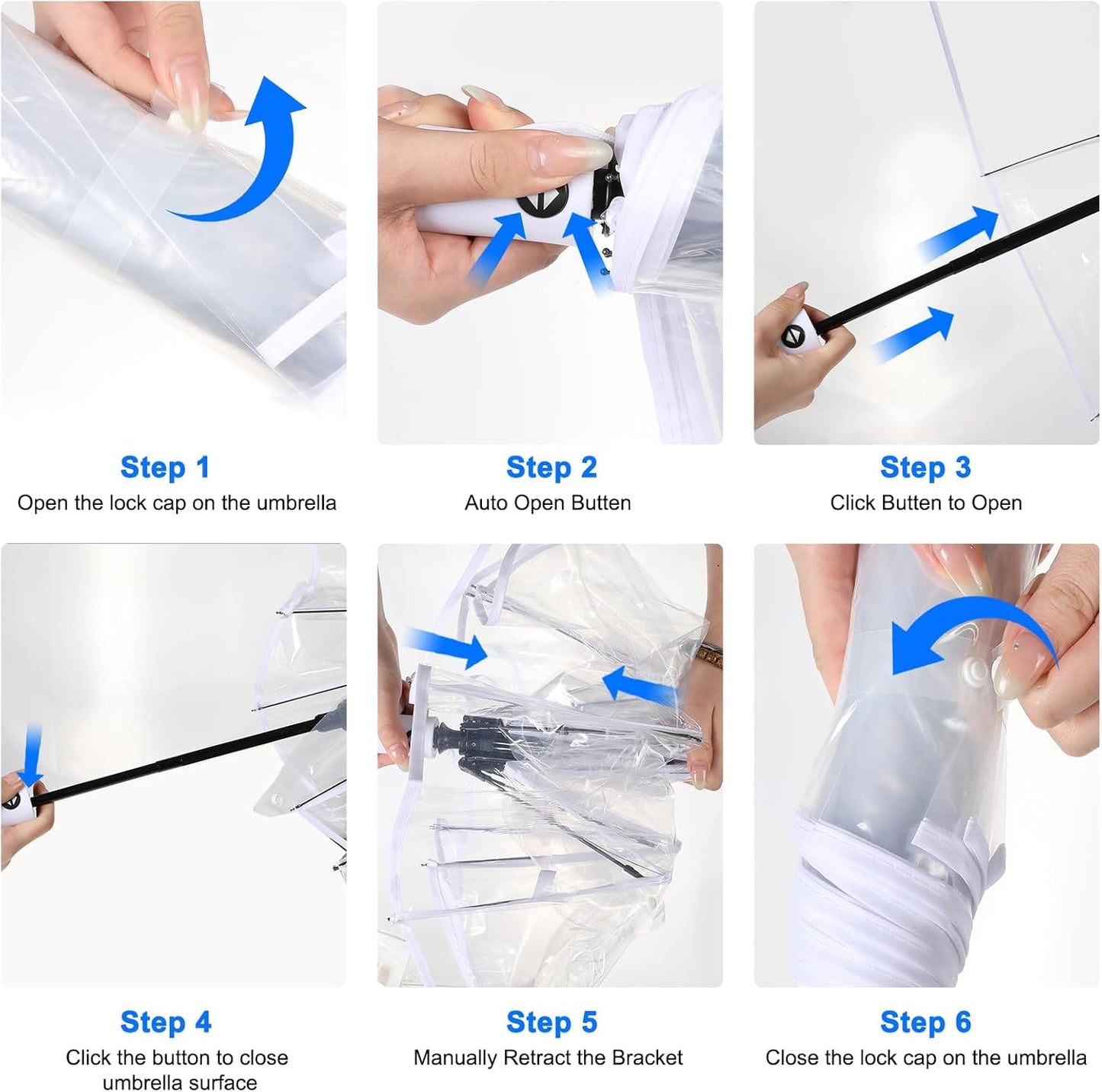 Step 1
Open the lock cap on the umbrella

Step 2
Auto Open Butten

Step 3
Click Butten to Open

Step 4
Click the button to close umbrella surface

Step 5
Manually Retract the Bracket

Step 6
Close the lock cap on the umbrella