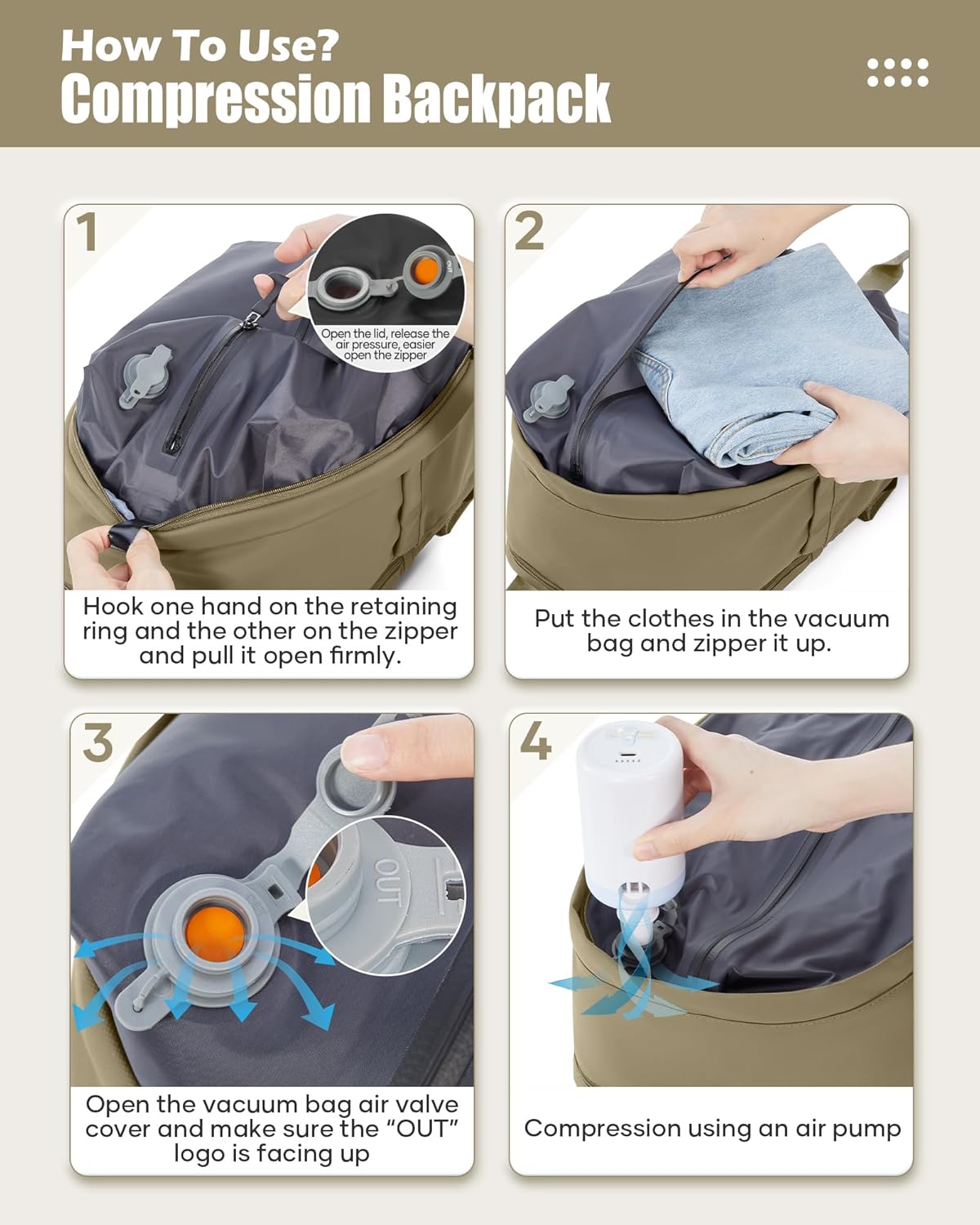 How To Use?
Compression Backpack

1

Open the lid, release the air pressure, easier open the zipper

Hook one hand on the retaining ring and the other on the zipper and pull it open firmly.

2

Put the clothes in the vacuum bag and zipper it up.

3

OUT

Open the vacuum bag air valve cover and make sure the "OUT" logo is facing up

4

Compression using an air pump