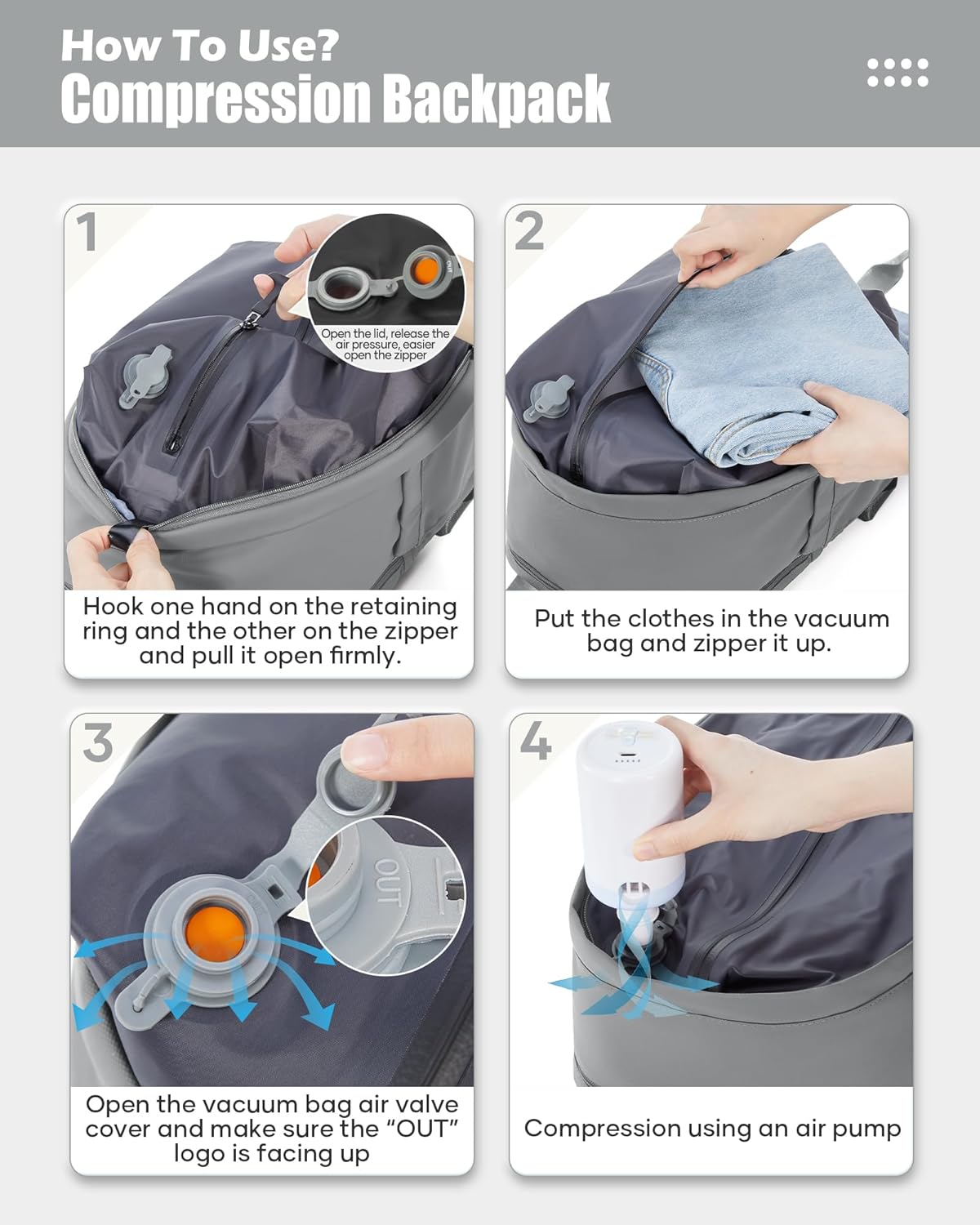 How To Use?
Compression Backpack

1

Open the lid, release the air pressure, easier open the zipper

Hook one hand on the retaining ring and the other on the zipper and pull it open firmly.

2

Put the clothes in the vacuum bag and zipper it up.

3

OUT

Open the vacuum bag air valve cover and make sure the "OUT" logo is facing up

4

Compression using an air pump