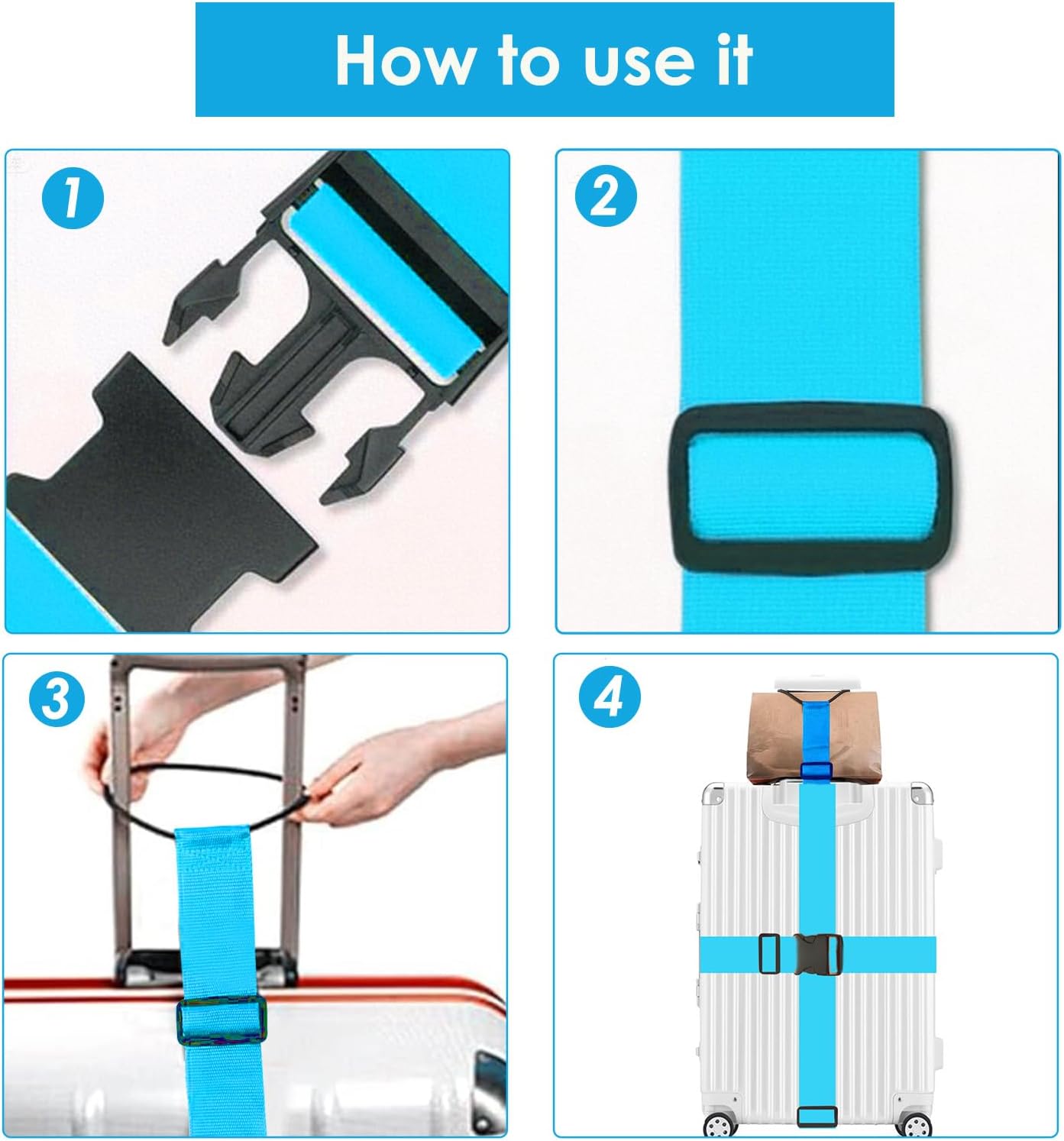 How to use it

1

2

3

4