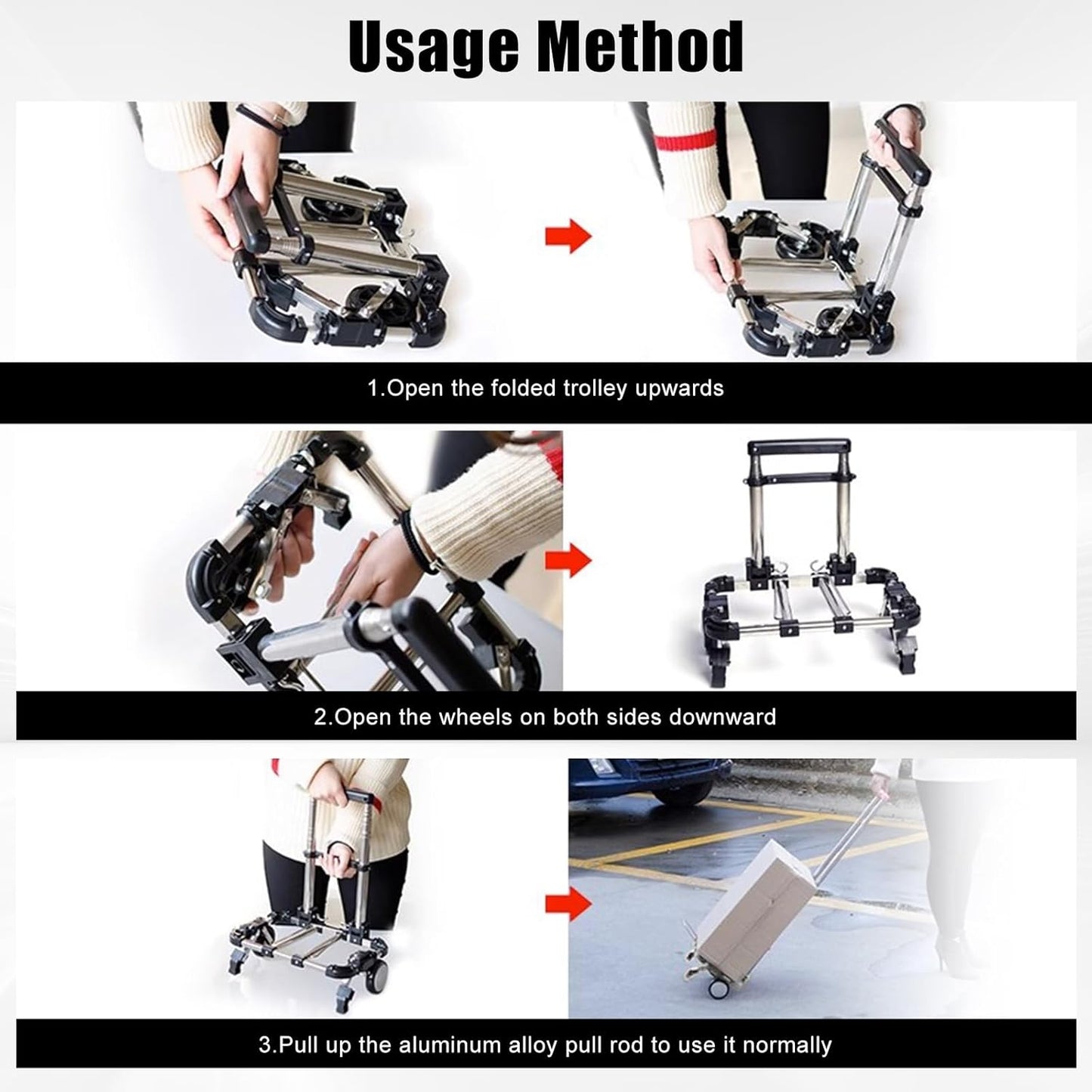 Usage Method

1.Open the folded trolley upwards

2.Open the wheels on both sides downward

3.Pull up the aluminum alloy pull rod to use it normally