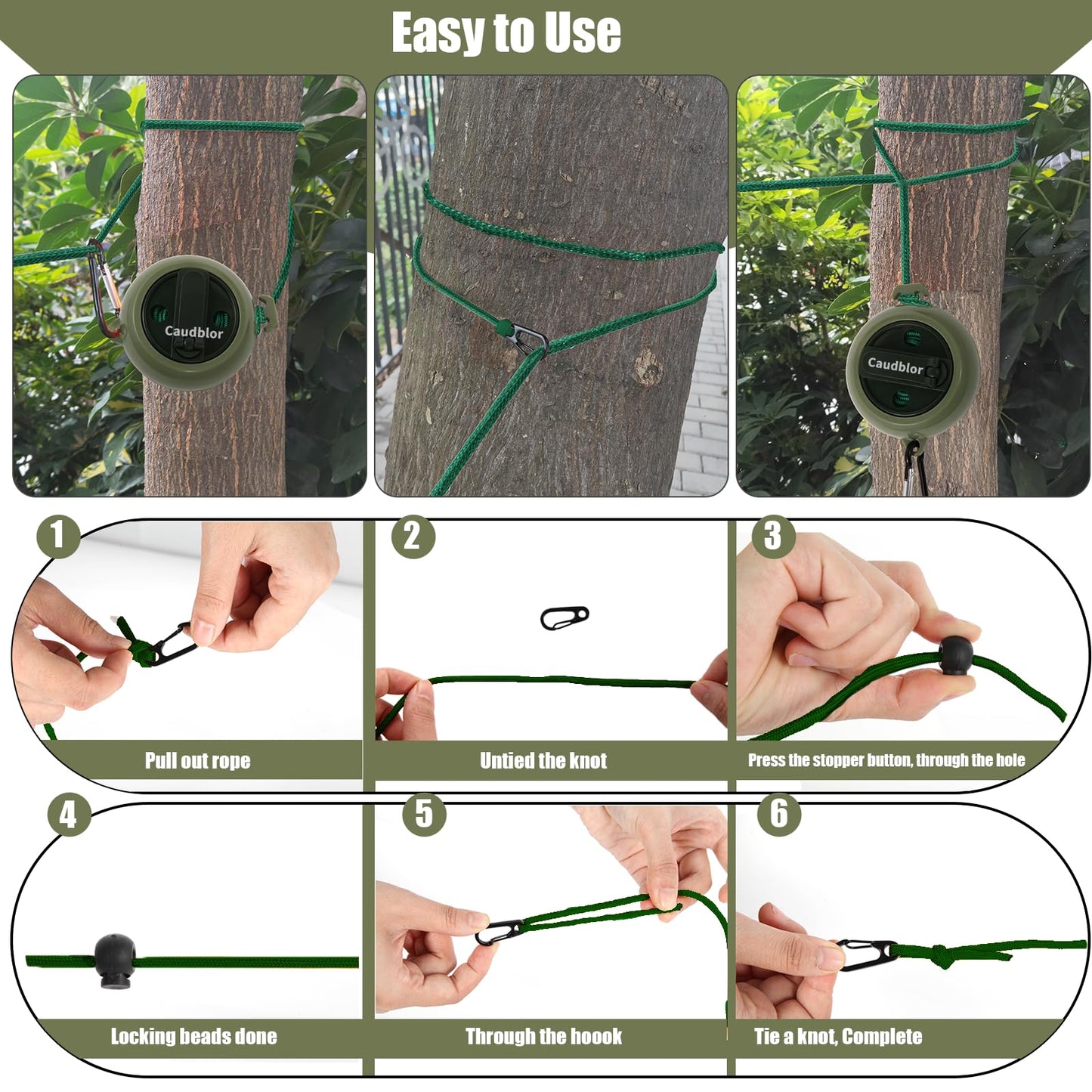 Easy to Use

Caudblor

Caudblor

1

Pull out rope

2

Untied the knot

3

Press the stopper button, through the hole

4

Locking beads done

5

Through the hoook

6

Tie a knot, Complete