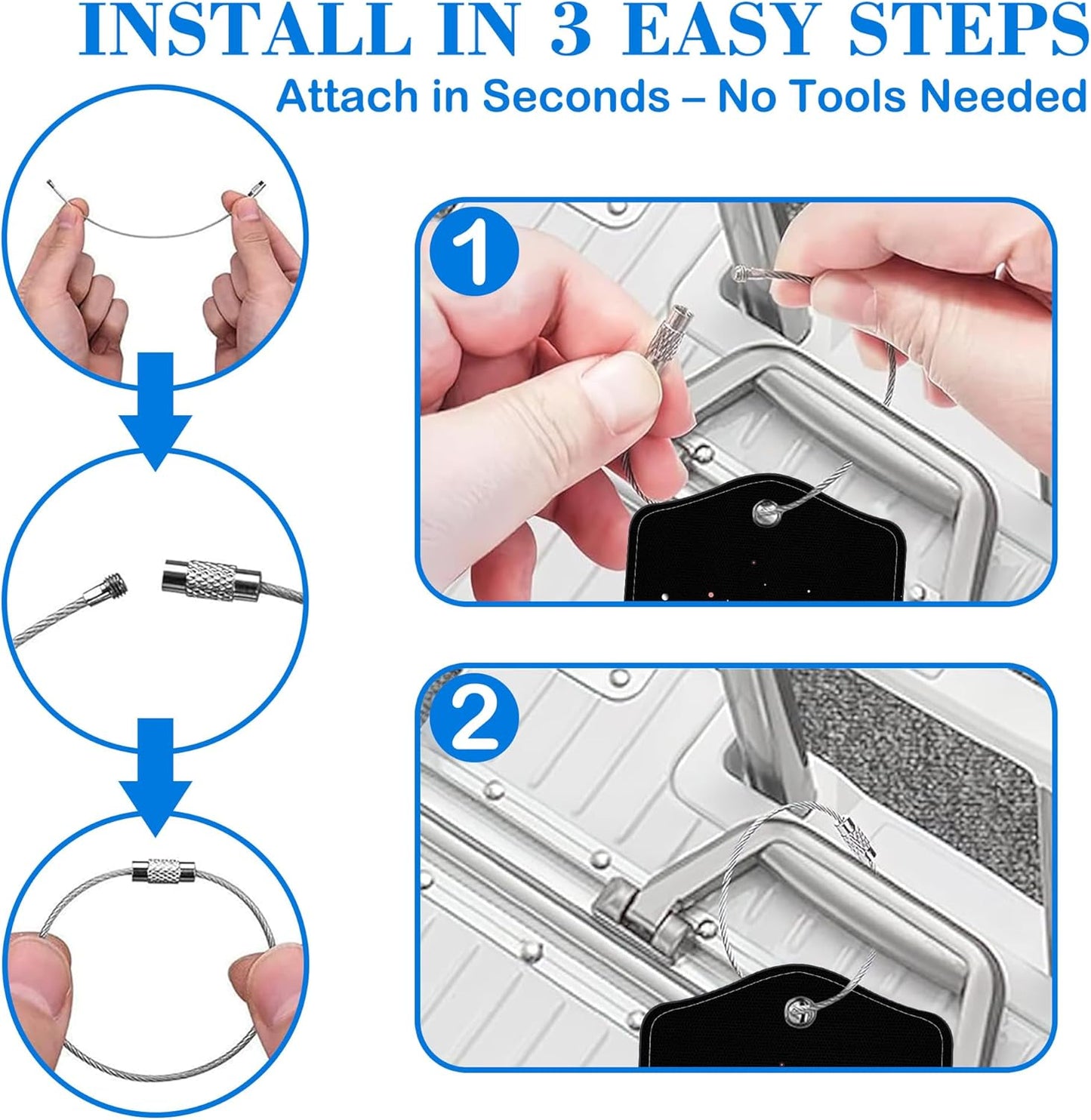 INSTALL IN 3 EASY STEPS
Attach in Seconds – No Tools Needed

1

2