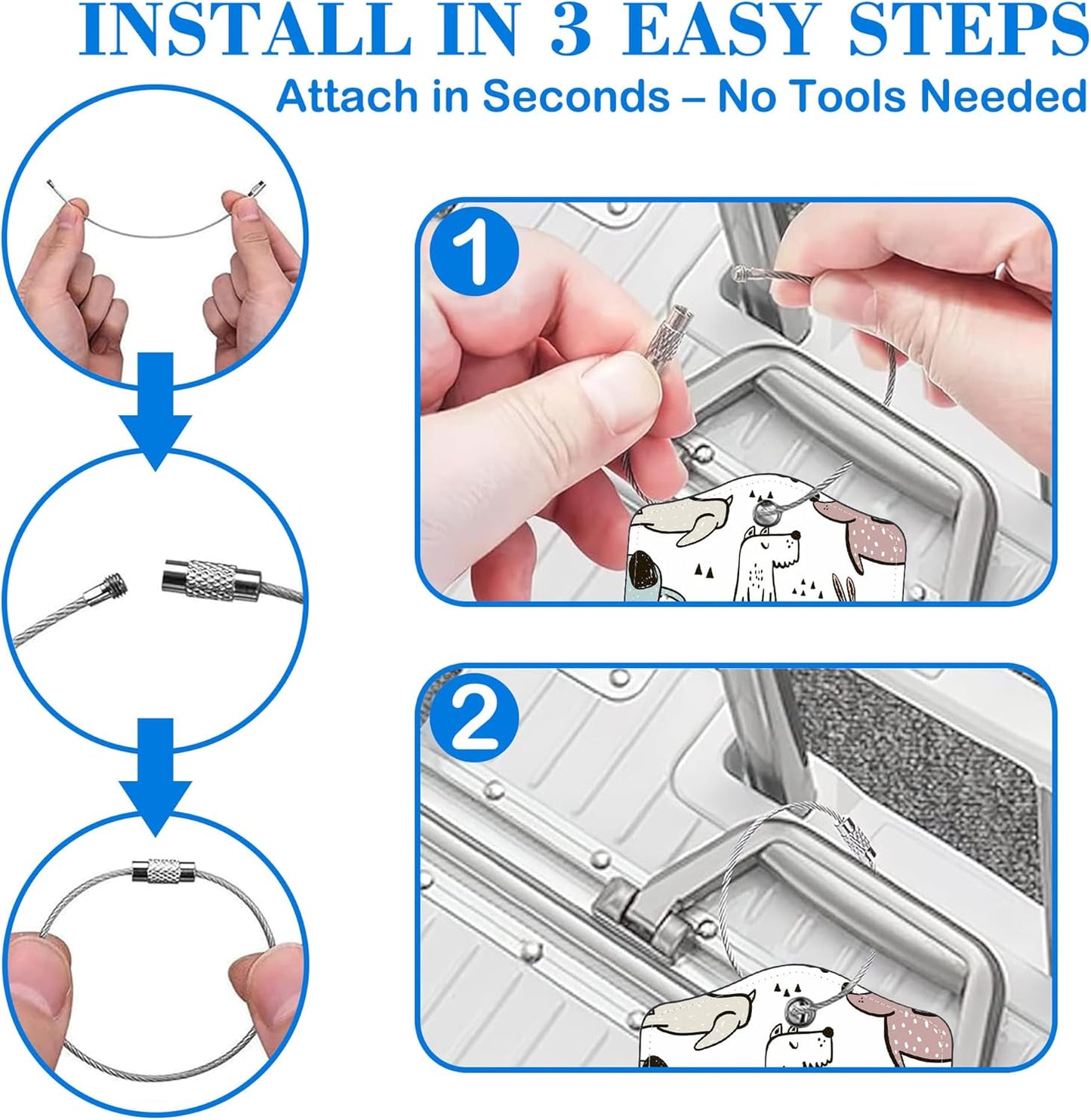 INSTALL IN 3 EASY STEPS

Attach in Seconds – No Tools Needed

1

2