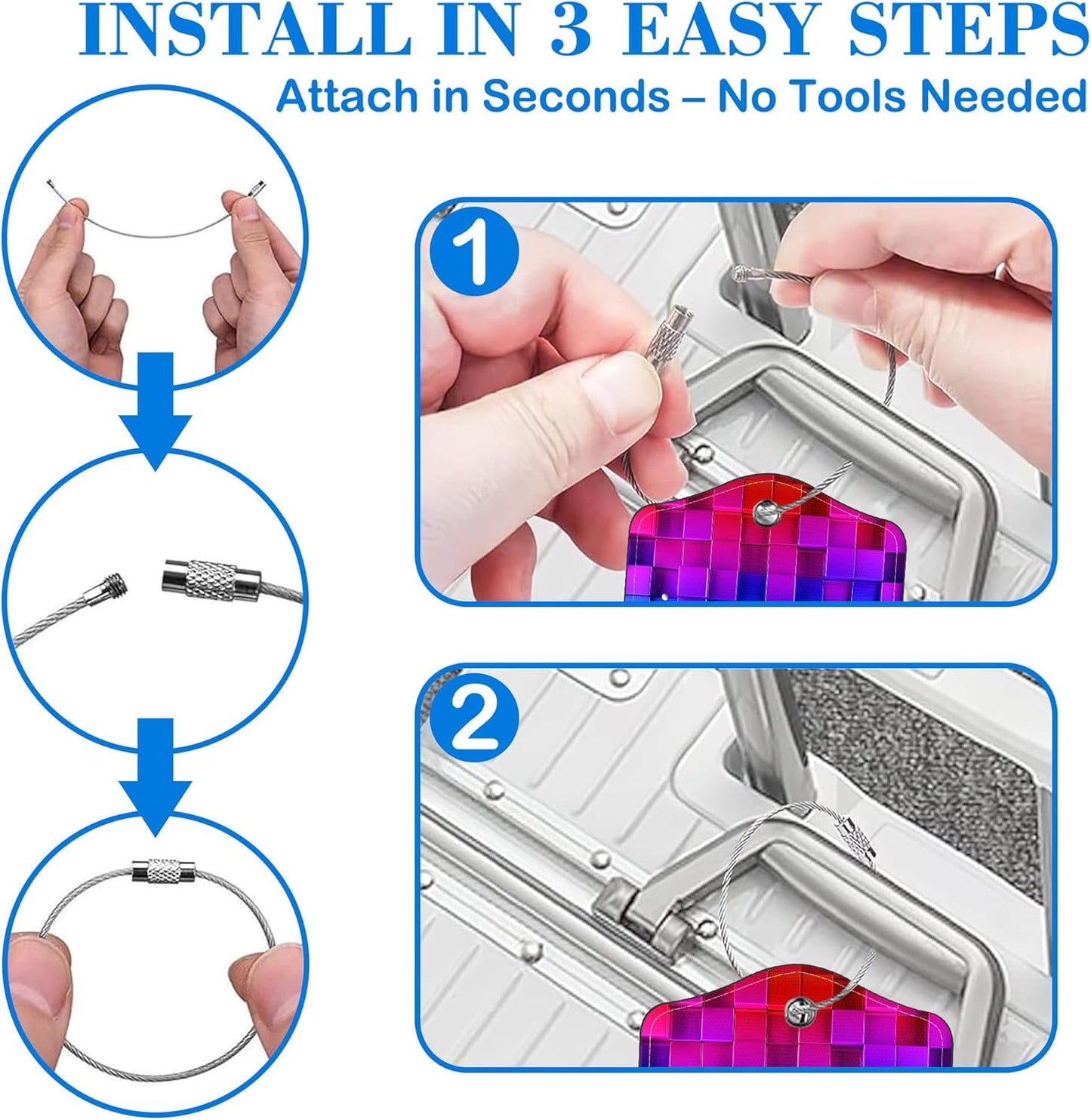 INSTALL IN 3 EASY STEPS
Attach in Seconds – No Tools Needed

1

2