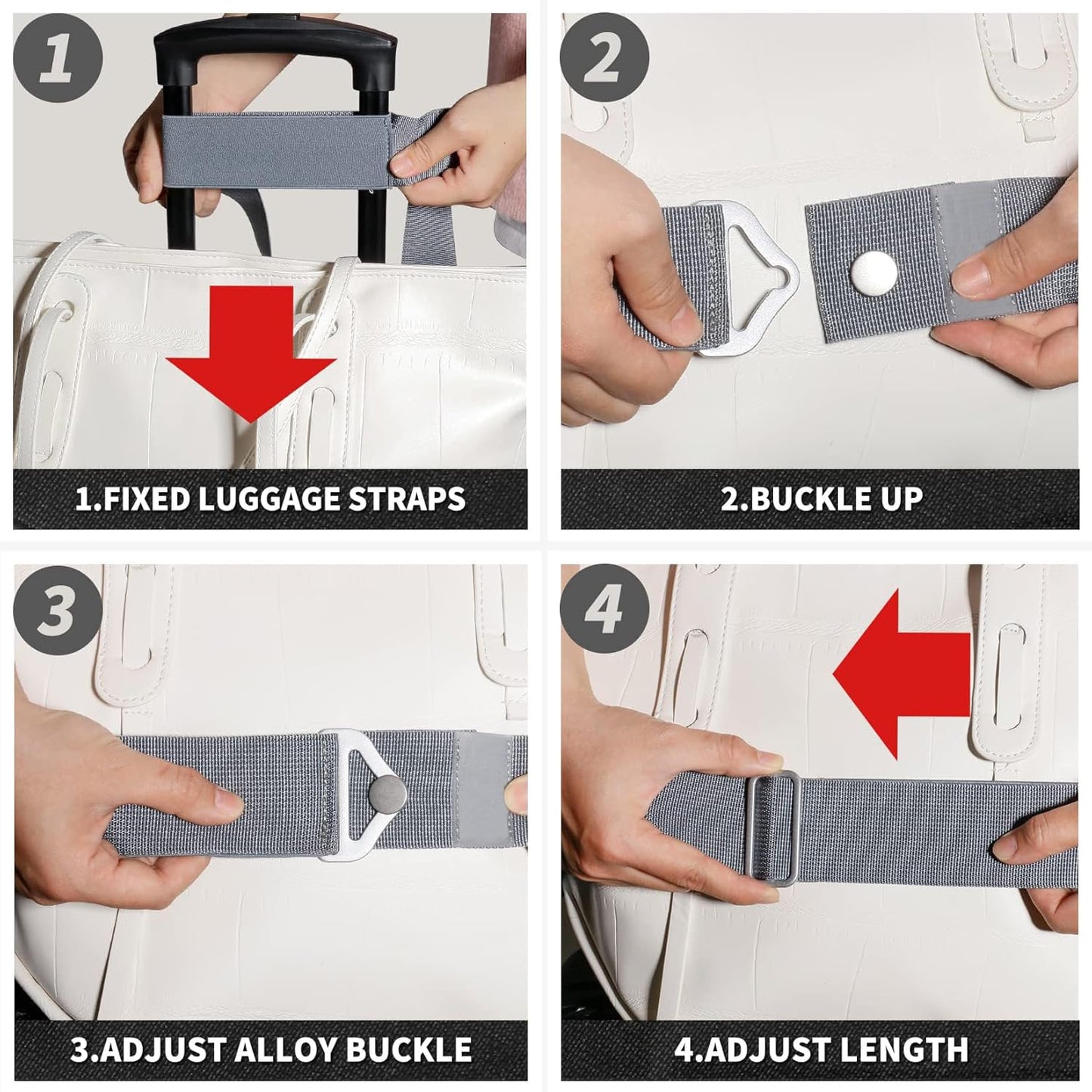 1

1.FIXED LUGGAGE STRAPS

2

2.BUCKLE UP

3

3.ADJUST ALLOY BUCKLE

4

4.ADJUST LENGTH