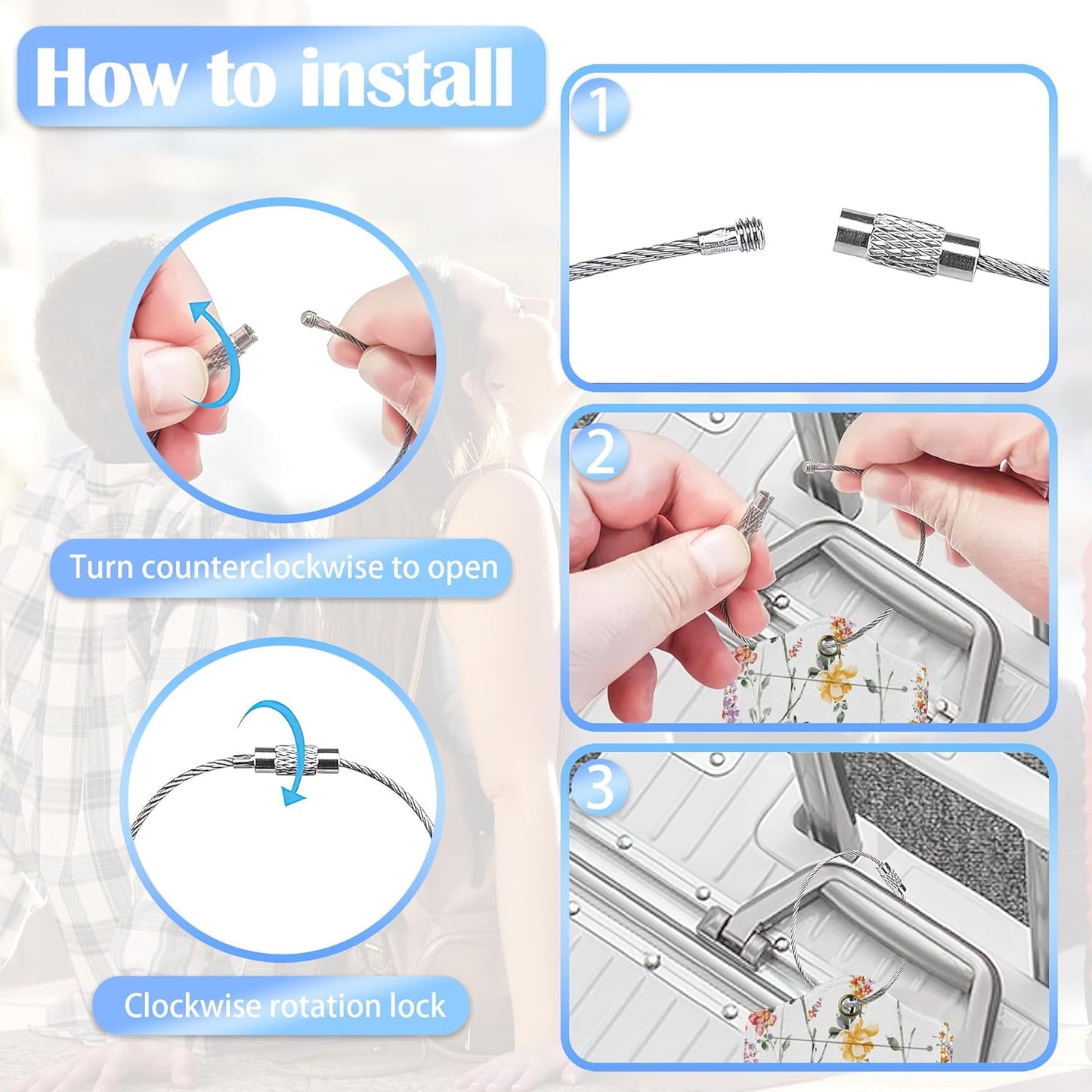 How to install

Turn counterclockwise to open

Clockwise rotation lock

1

2

3