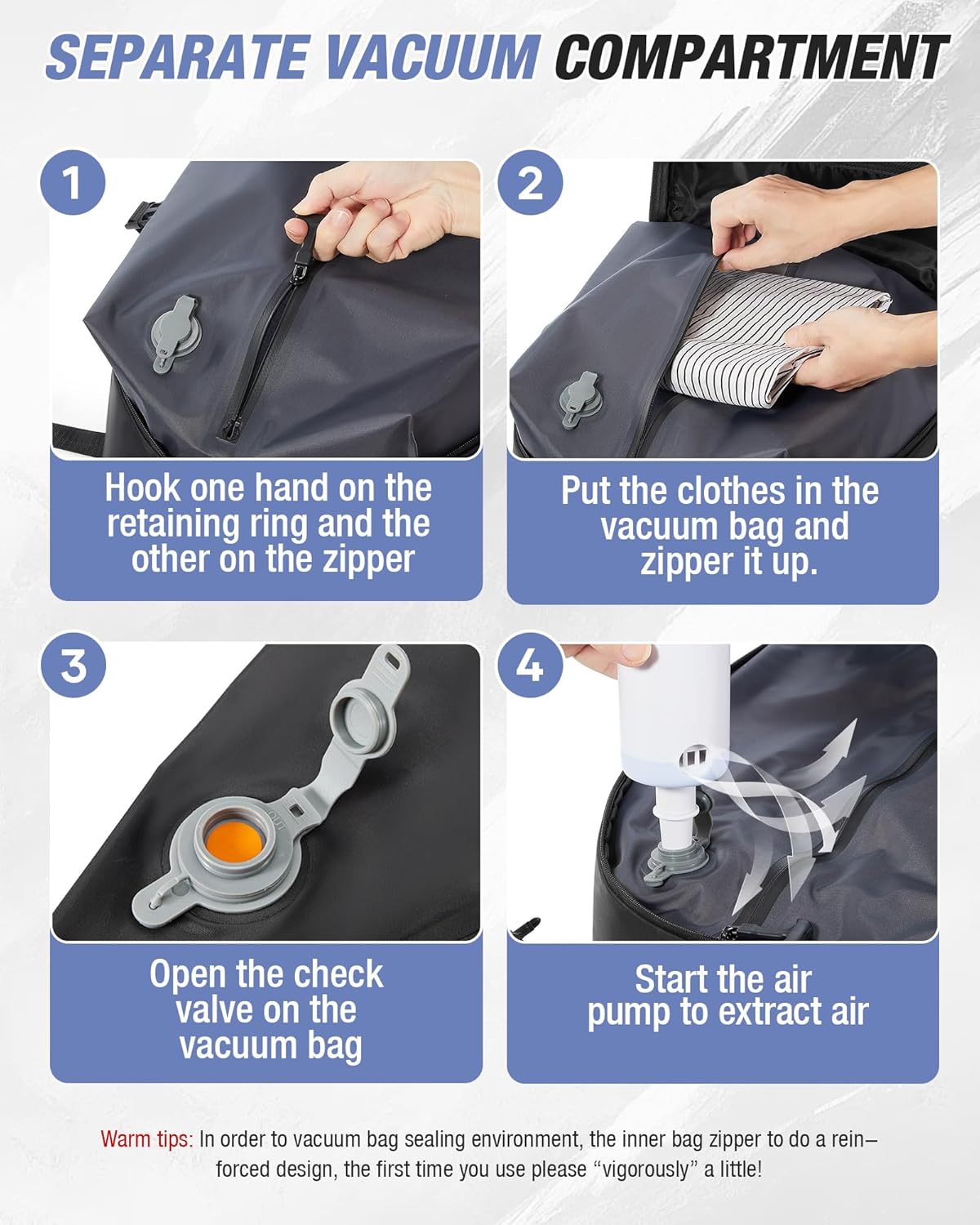 SEPARATE VACUUM COMPARTMENT

1

Hook one hand on the retaining ring and the other on the zipper

2

Put the clothes in the vacuum bag and zipper it up.

3

OUT

Open the check valve on the vacuum bag

4

Start the air pump to extract air

Warm tips: In order to vacuum bag sealing environment, the inner bag zipper to do a reinforced design, the first time you use please "vigorously" a little!