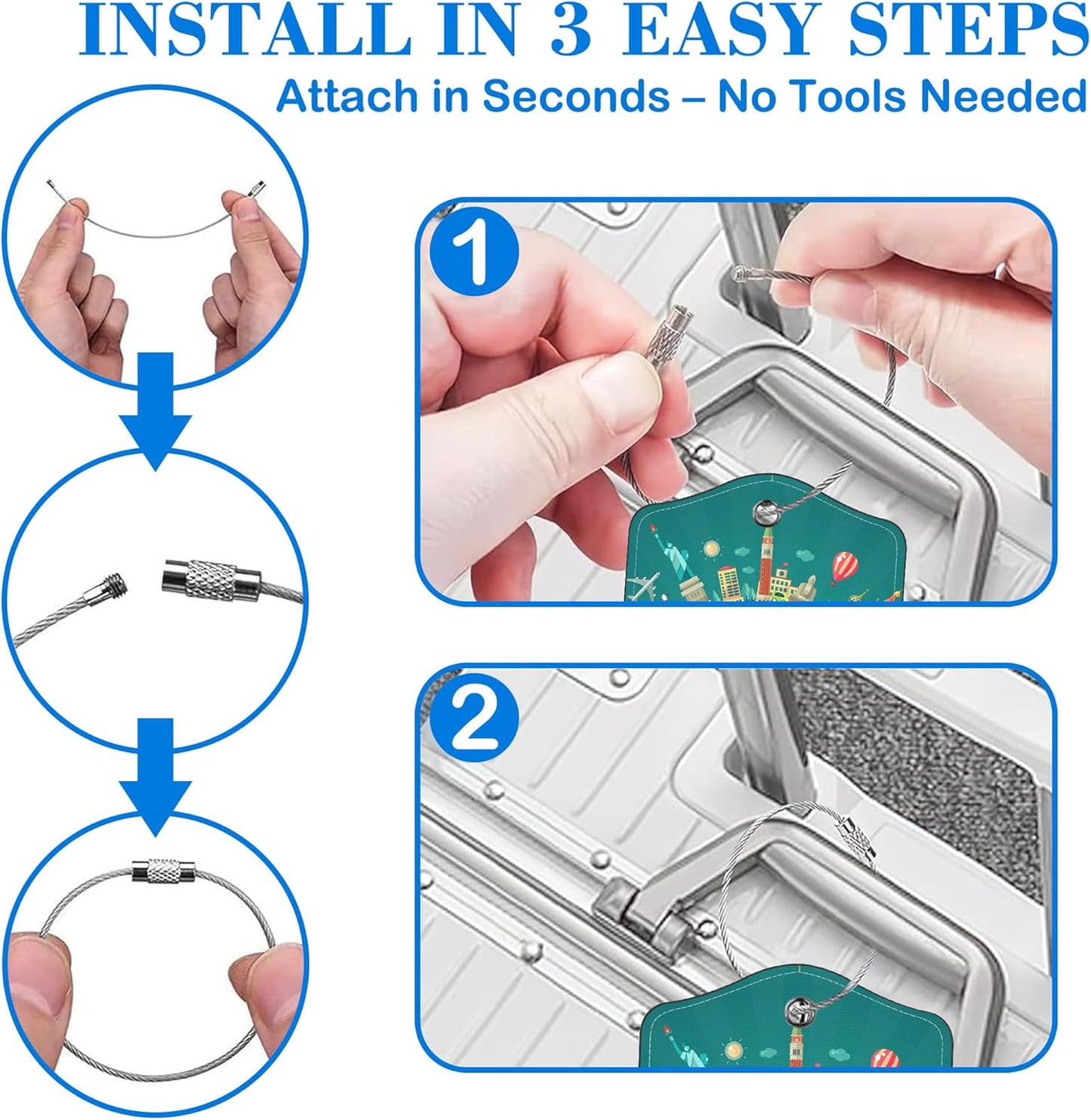 INSTALL IN 3 EASY STEPS
Attach in Seconds – No Tools Needed

1

2