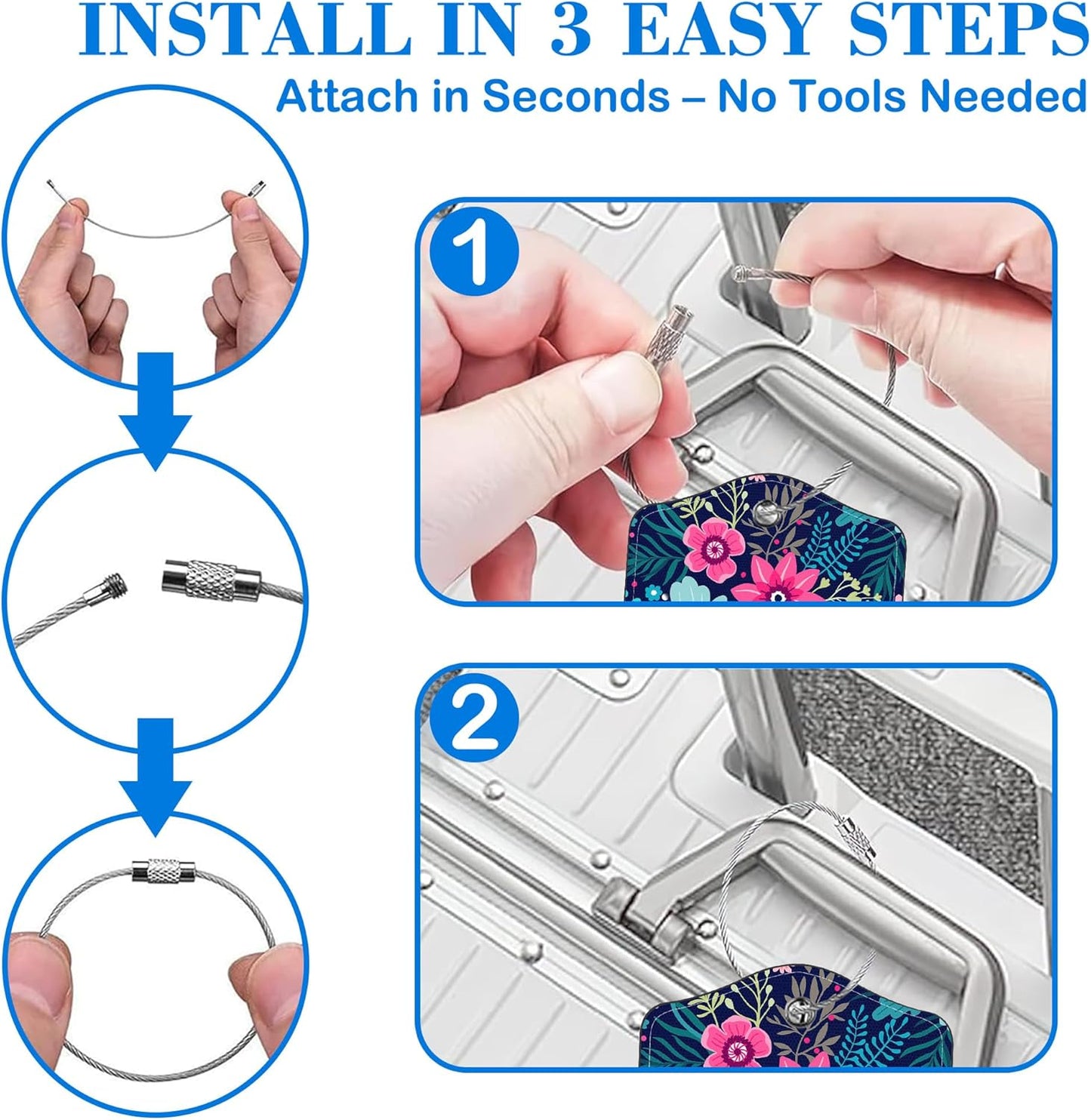 INSTALL IN 3 EASY STEPS

Attach in Seconds – No Tools Needed

1

2