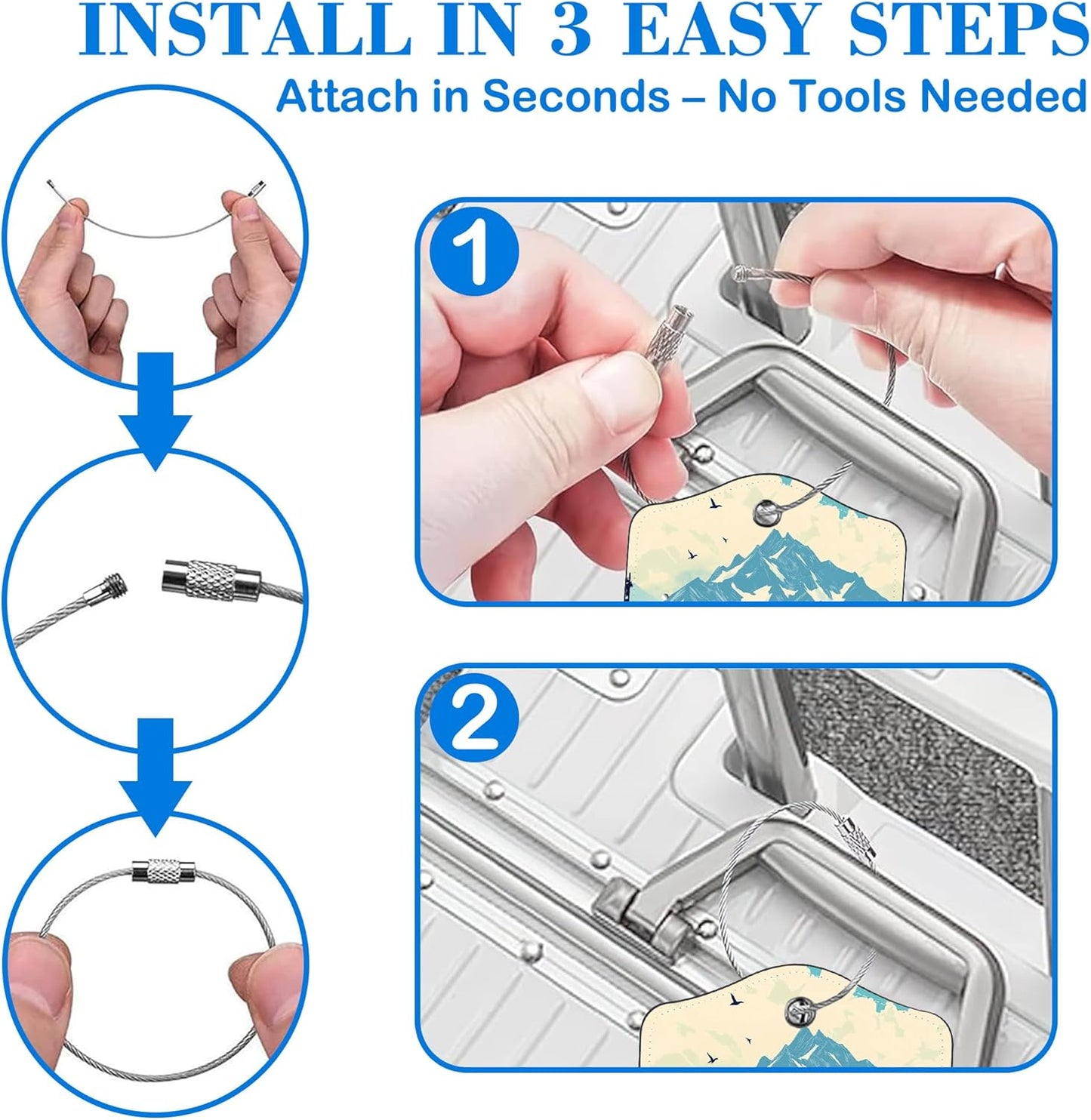 INSTALL IN 3 EASY STEPS
Attach in Seconds – No Tools Needed

1

2