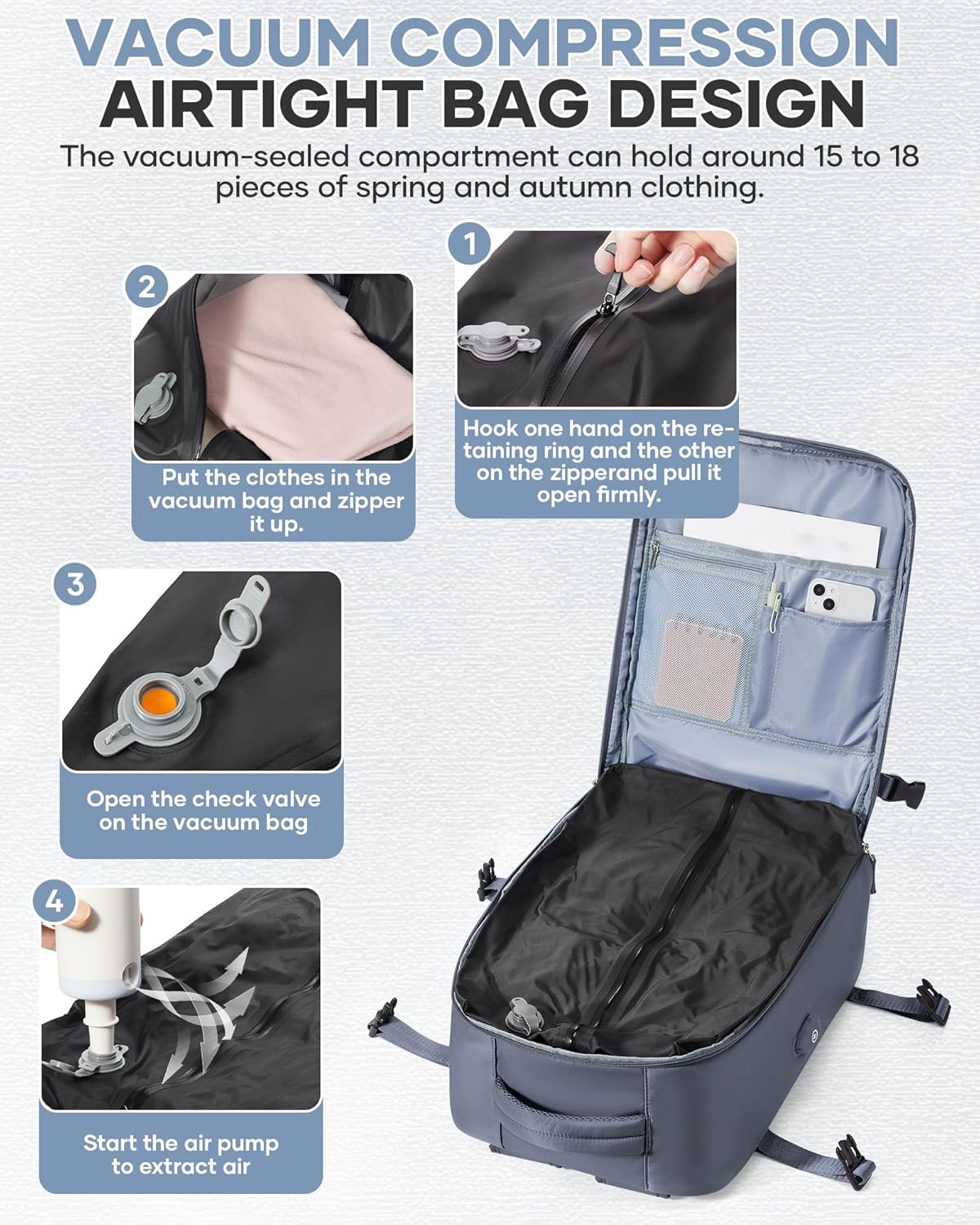 VACUUM COMPRESSION
AIRTIGHT BAG DESIGN

The vacuum-sealed compartment can hold around 15 to 18 pieces of spring and autumn clothing.

1

Hook one hand on the retaining ring and the other on the zipperand pull it open firmly.

2

Put the clothes in the vacuum bag and zipper it up.

3

Open the check valve on the vacuum bag

4

Start the air pump to extract air