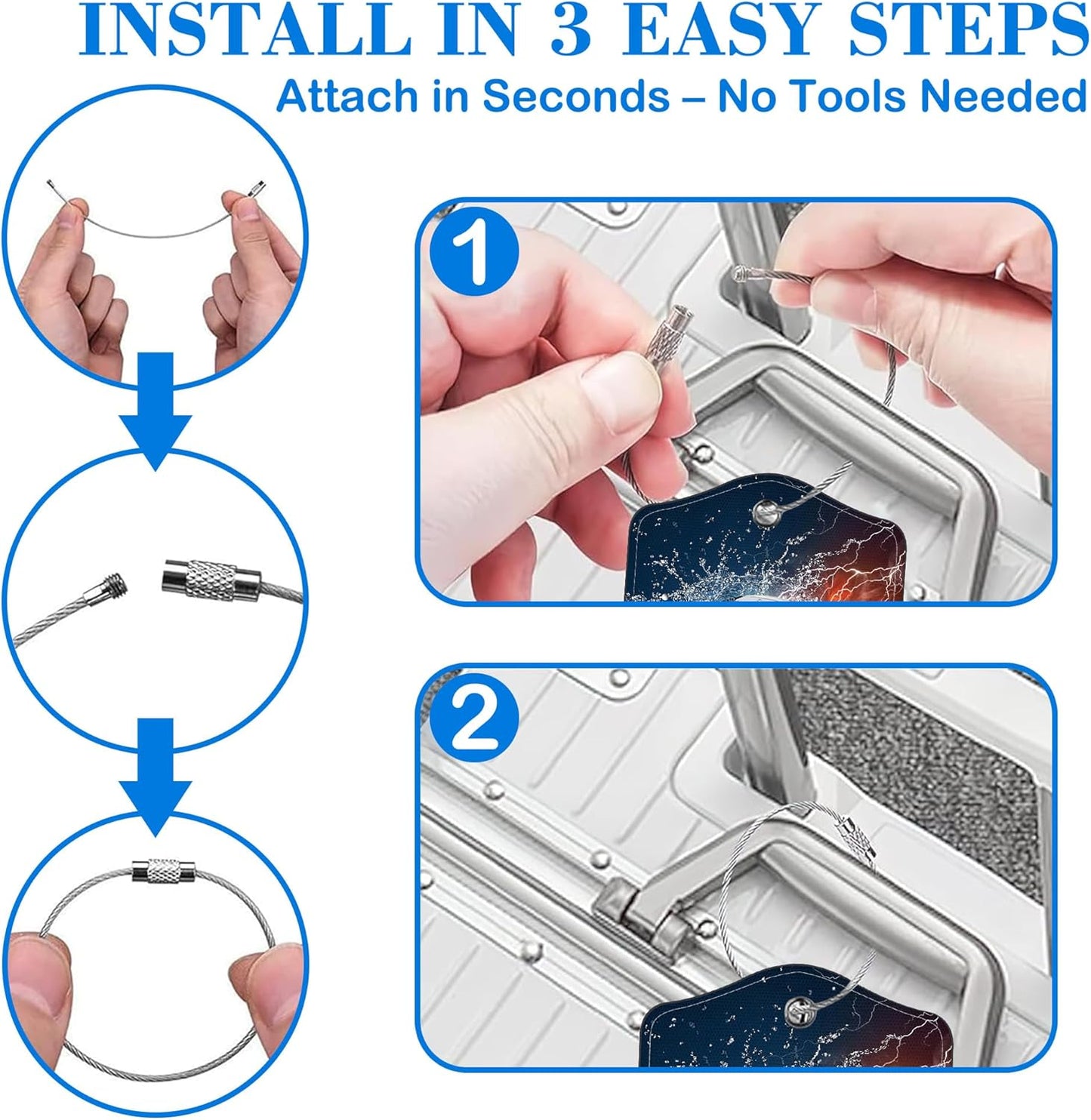 INSTALL IN 3 EASY STEPS
Attach in Seconds – No Tools Needed

1

2