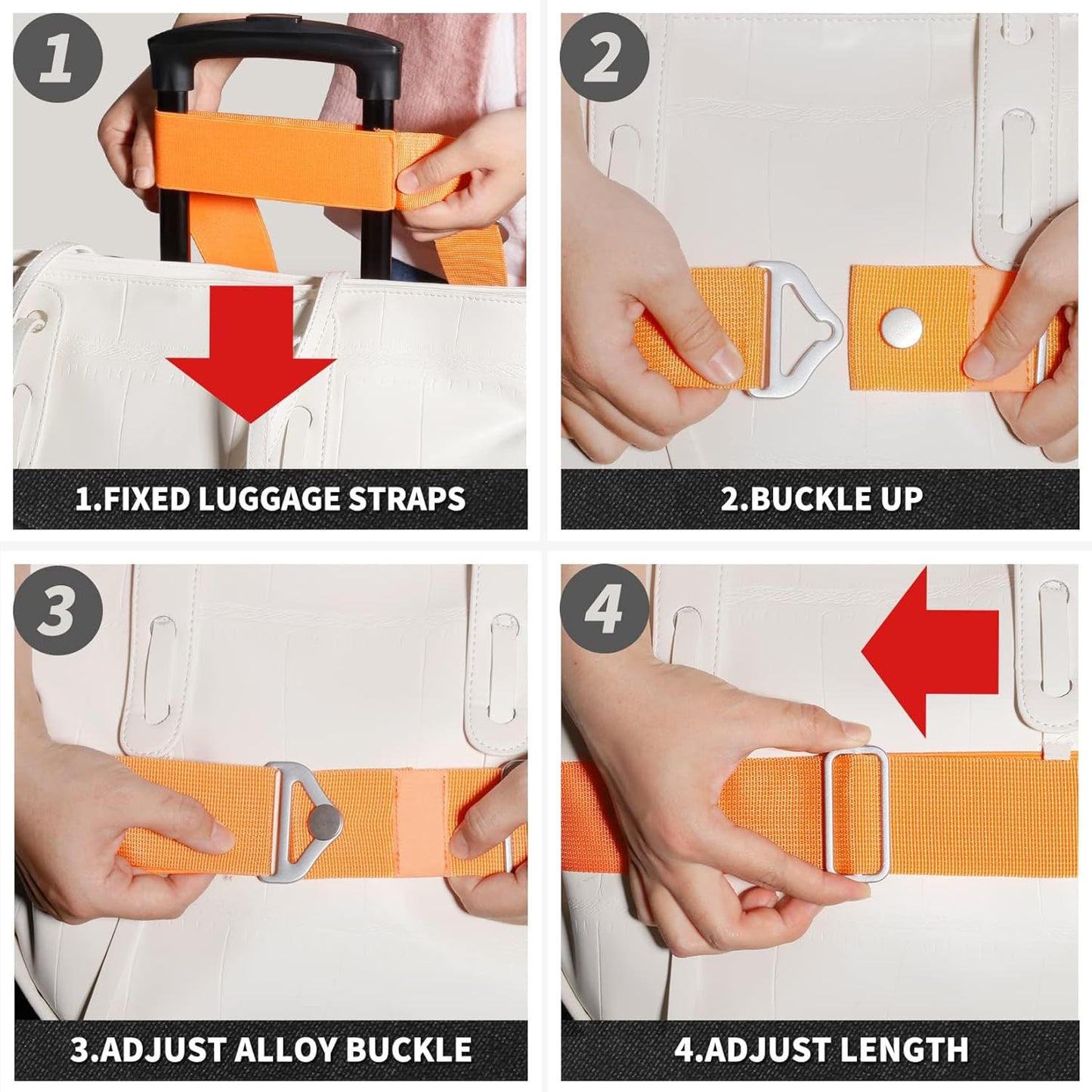 1

1.FIXED LUGGAGE STRAPS

2

2.BUCKLE UP

3

3.ADJUST ALLOY BUCKLE

4

4.ADJUST LENGTH