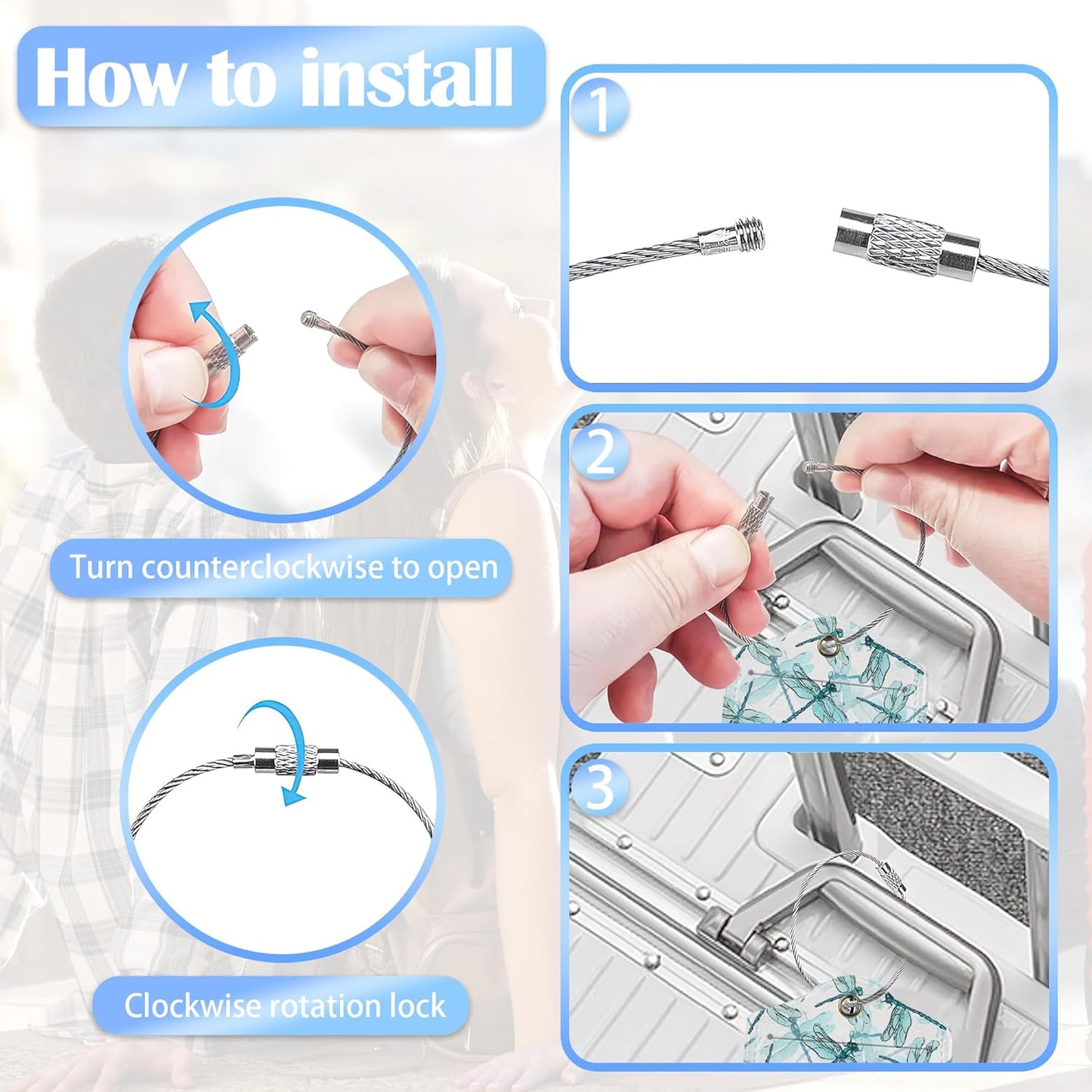 How to install

Turn counterclockwise to open

Clockwise rotation lock

1

2

3