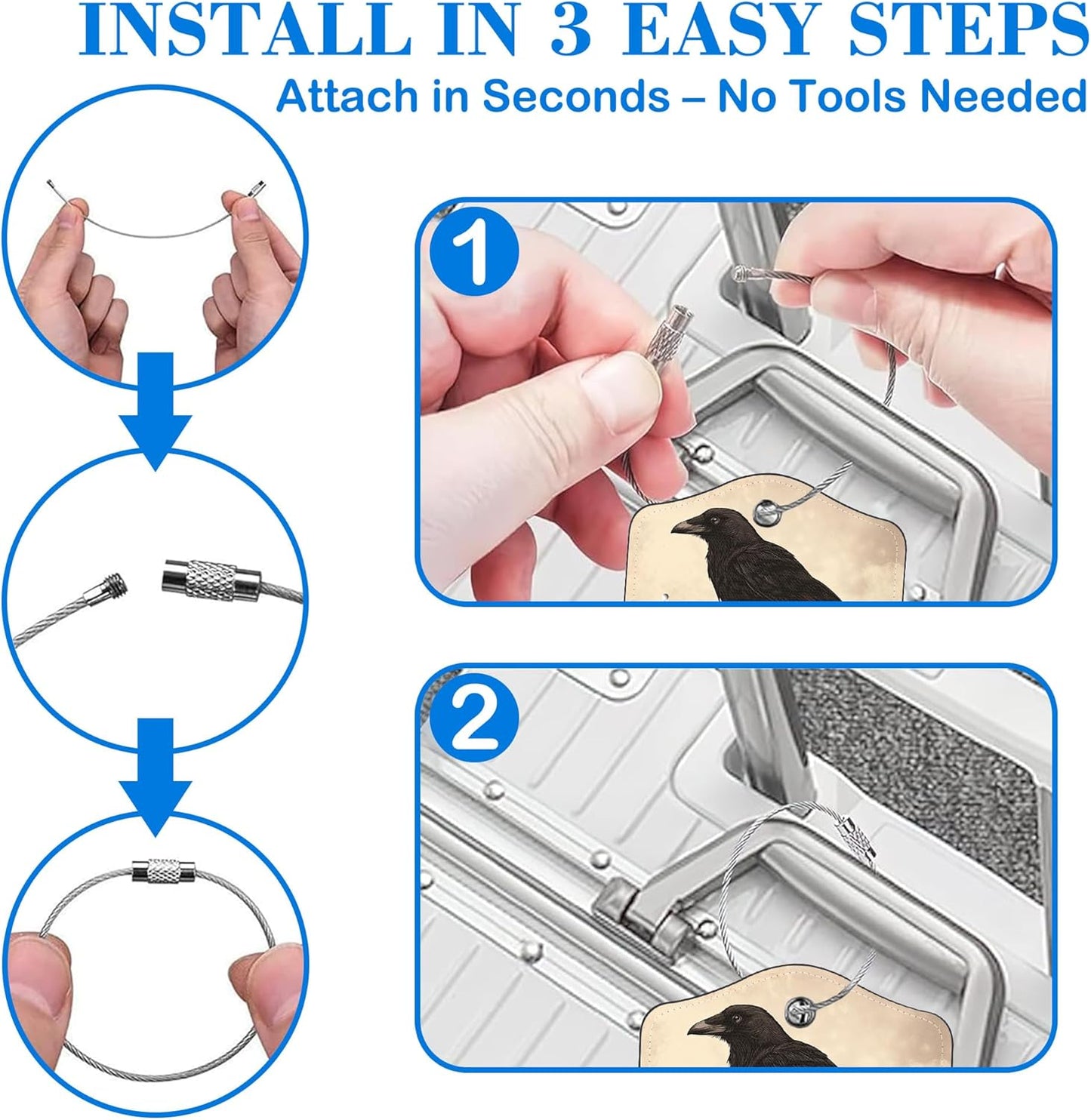 INSTALL IN 3 EASY STEPS
Attach in Seconds – No Tools Needed

1

2