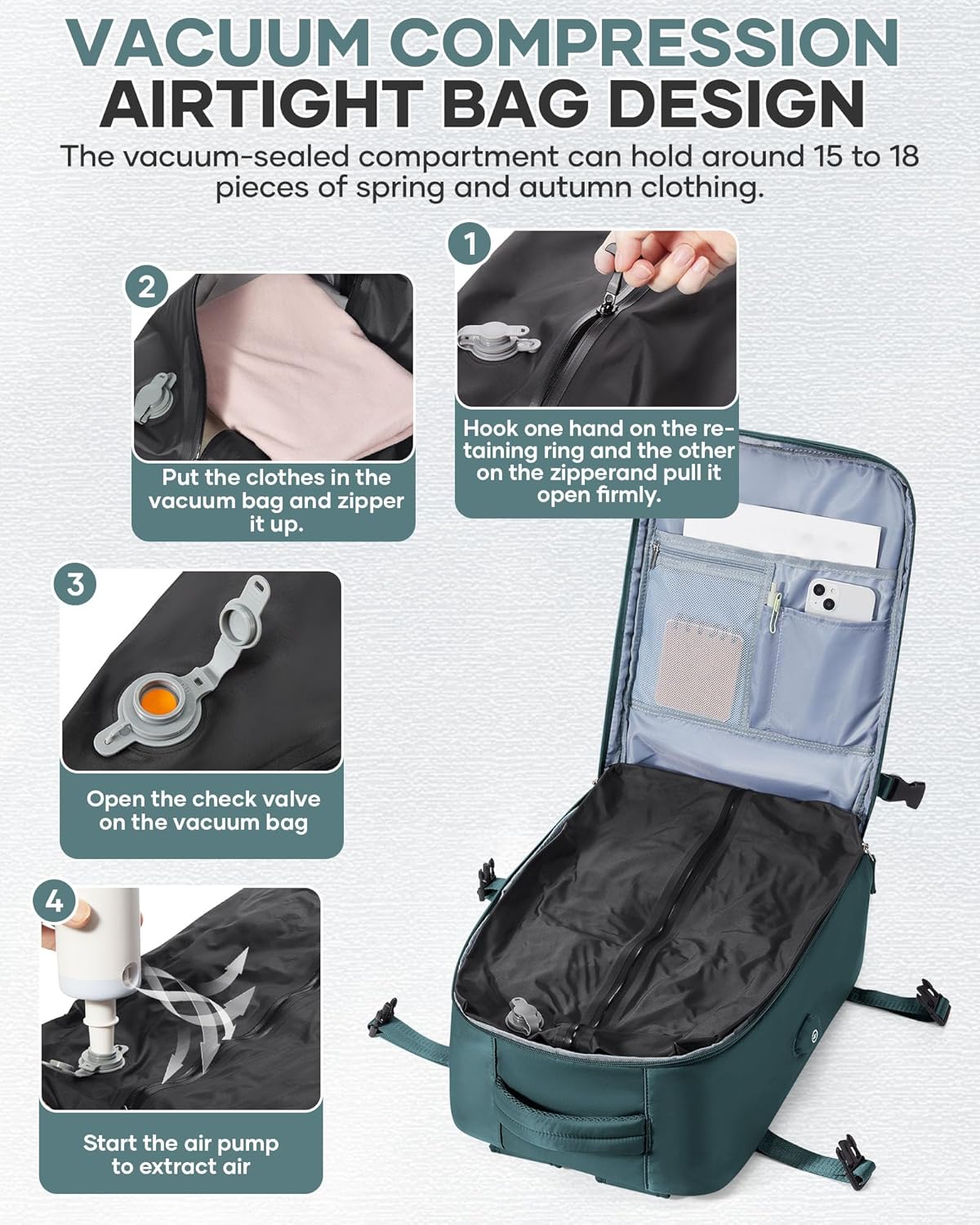 VACUUM COMPRESSION
AIRTIGHT BAG DESIGN

The vacuum-sealed compartment can hold around 15 to 18 pieces of spring and autumn clothing.

1

Hook one hand on the retaining ring and the other on the zipperand pull it open firmly.

2

Put the clothes in the vacuum bag and zipper it up.

3

Open the check valve on the vacuum bag

4

Start the air pump to extract air