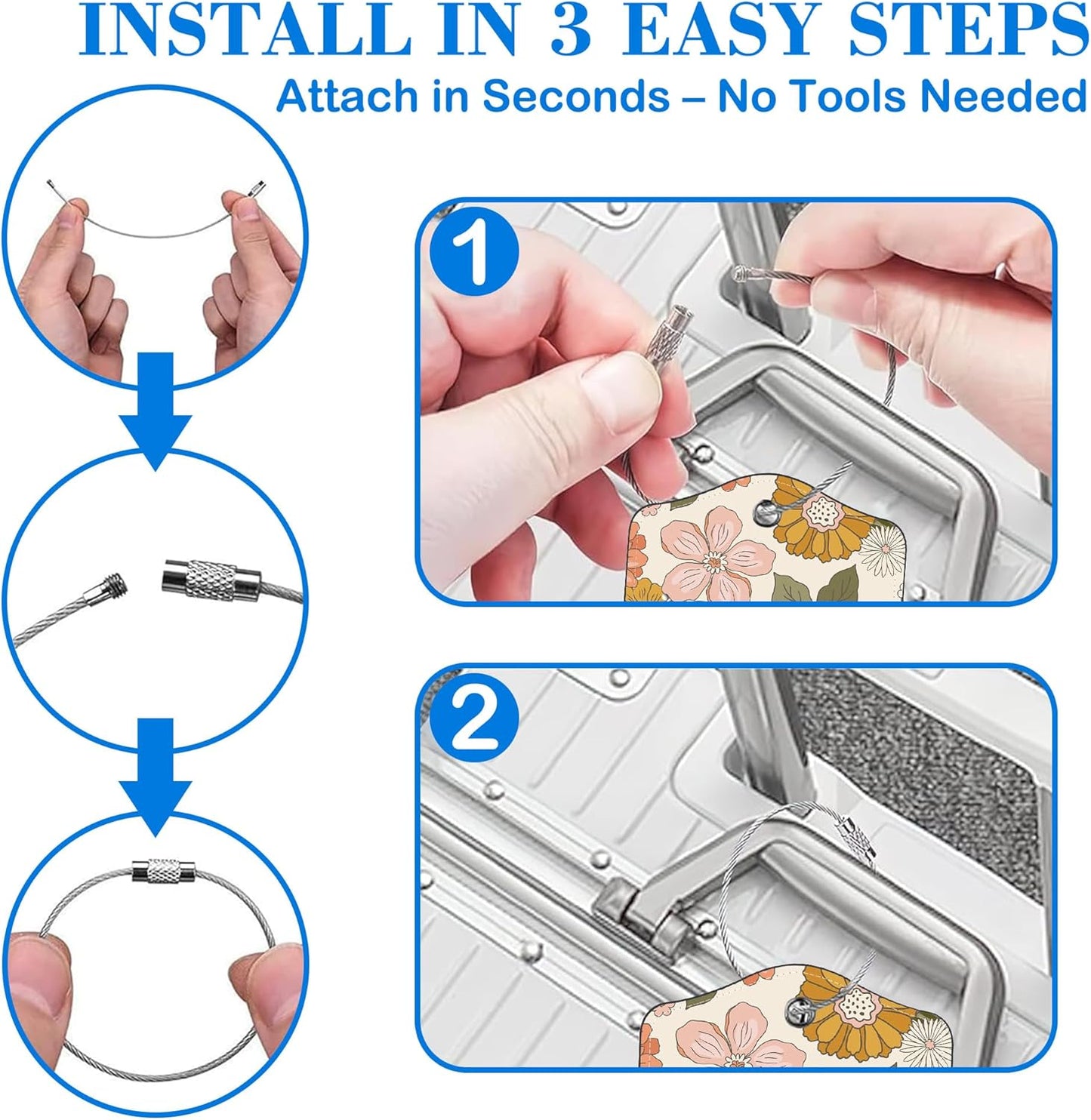 INSTALL IN 3 EASY STEPS
Attach in Seconds – No Tools Needed

1

2