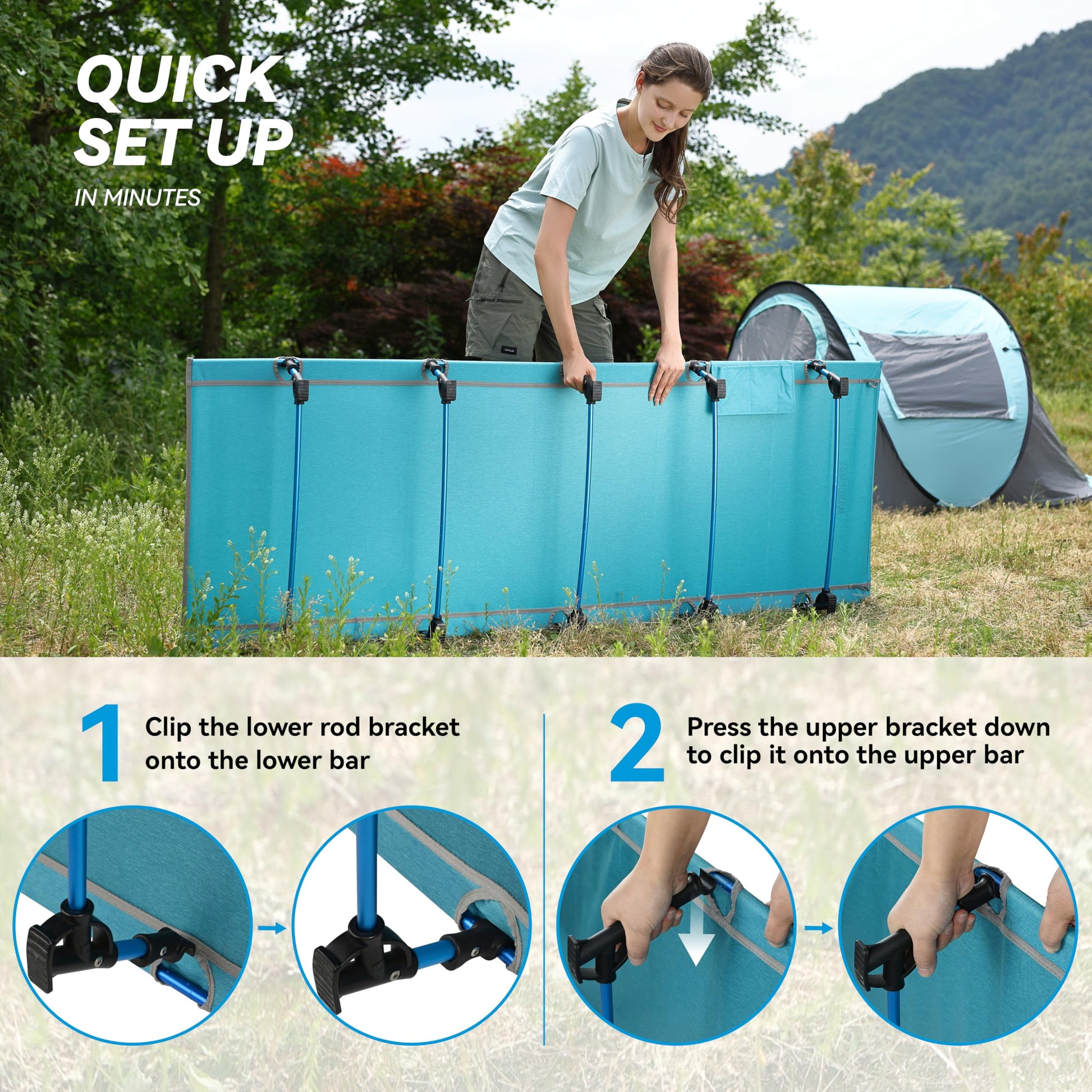 QUICK SET UP

IN MINUTES

1 Clip the lower rod bracket onto the lower bar

2 Press the upper bracket down to clip it onto the upper bar