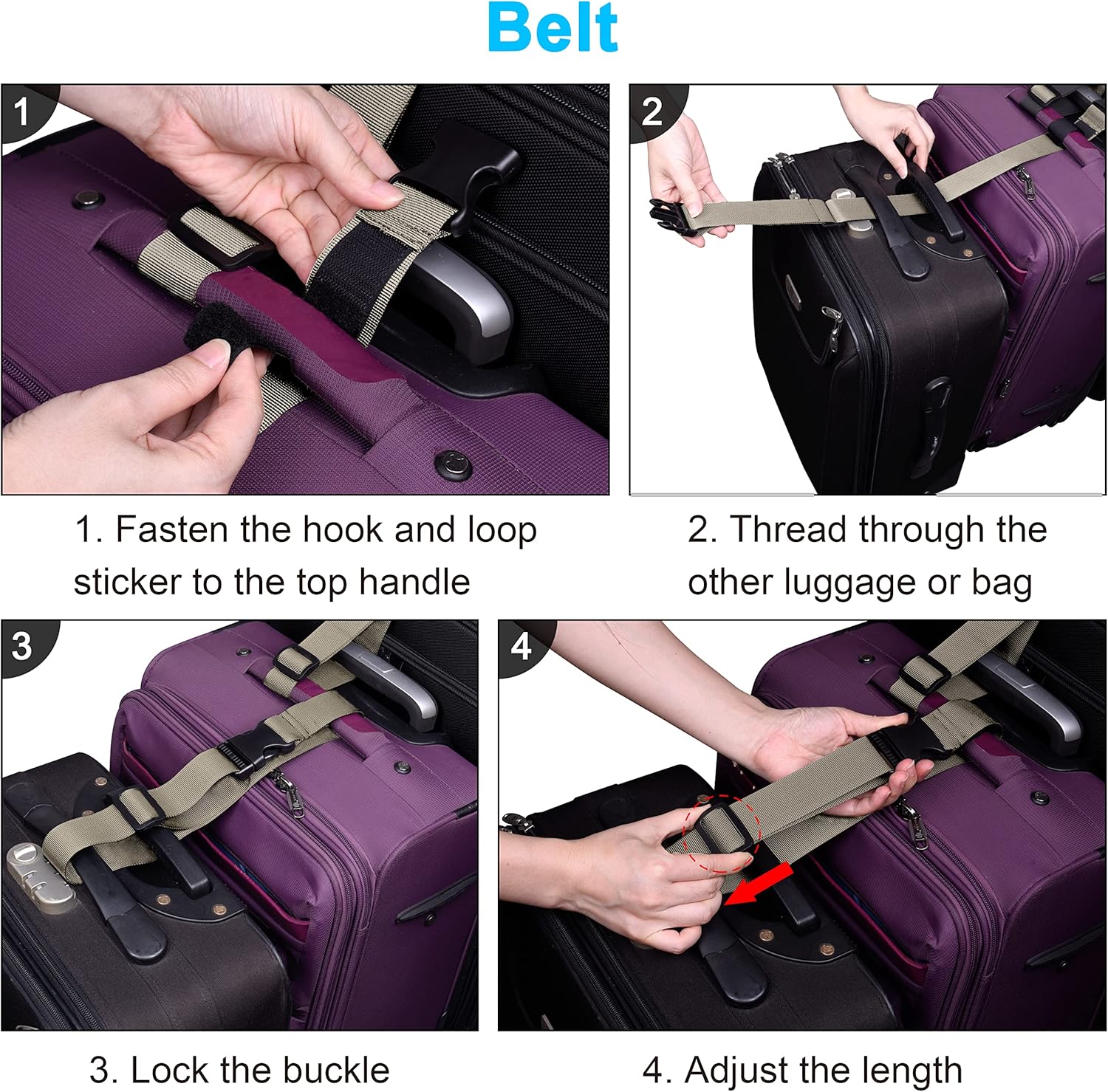 Belt

1

2

1. Fasten the hook and loop sticker to the top handle

2. Thread through the other luggage or bag

3

4

3. Lock the buckle

4. Adjust the length